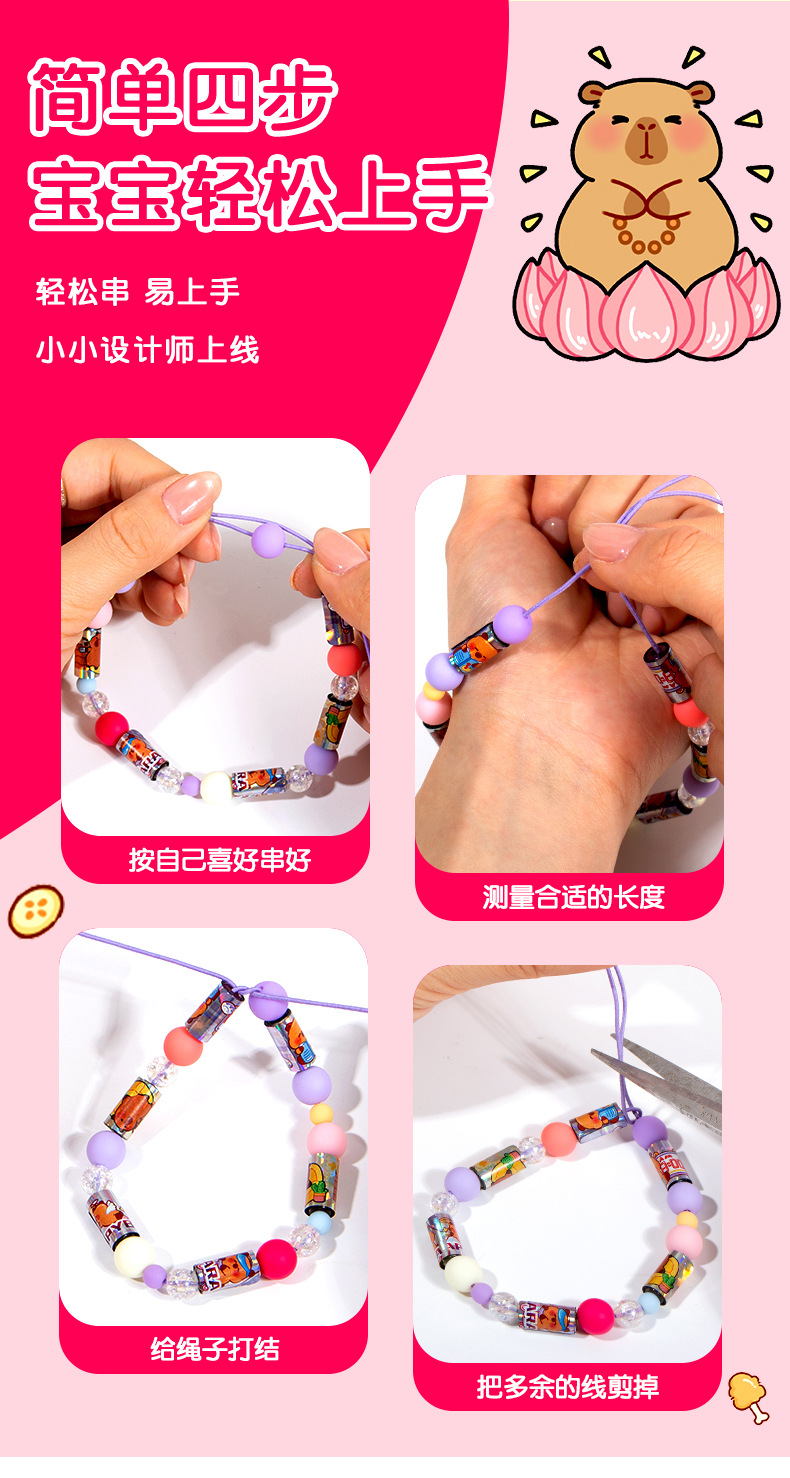 简单四步
宝宝轻松上手

轻松串 易上手

小小设计师上线

按自己喜好串好

测量合适的长度

给绳子打结

把多余的线剪掉