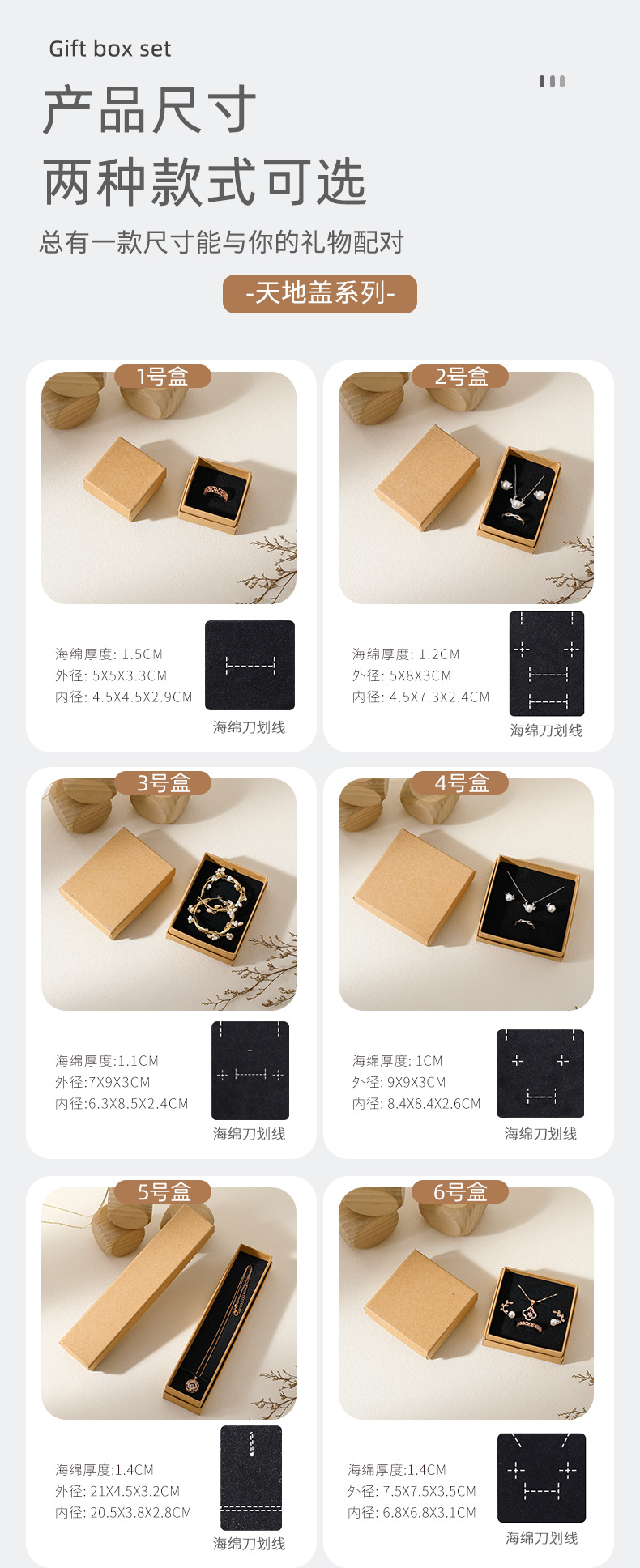 Gift box set

产品尺寸

两种款式可选

总有一款尺寸能与你的礼物配对

-天地盖系列-

1号盒

海绵厚度: 1.5CM
外径: 5X5X3.3CM
内径: 4.5X4.5X2.9CM

海绵刀划线

2号盒

海绵厚度: 1.2CM
外径: 5X8X3CM
内径: 4.5X7.3X2.4CM

海绵刀划线

3号盒

海绵厚度:1.1CM
外径:7X9X3CM
内径:6.3X8.5X2.4CM

海绵刀划线

4号盒

海绵厚度: 1CM
外径: 9X9X3CM
内径: 8.4X8.4X2.6CM

海绵刀划线

5号盒

海绵厚度:1.4CM
外径: 21X4.5X3.2CM
内径: 20.5X3.8X2.8CM

海绵刀划线

6号盒

海绵厚度:1.4CM
外径: 7.5X7.5X3.5CM
内径: 6.8X6.8X3.1CM

海绵刀划线