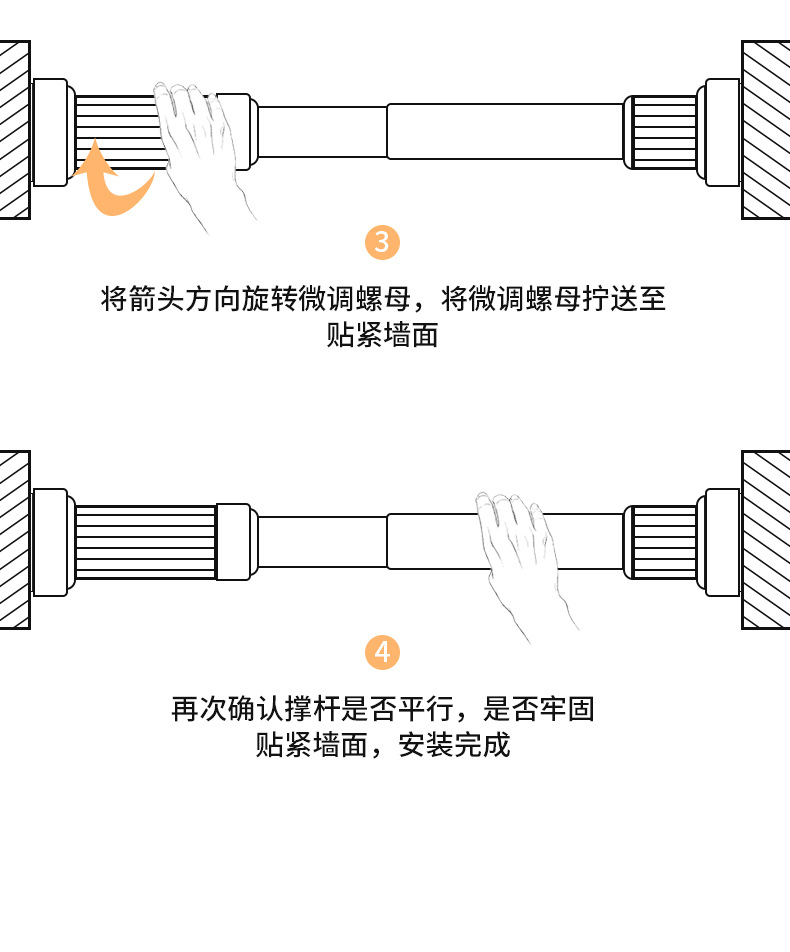 3

将箭头方向旋转微调螺母，将微调螺母拧送至贴紧墙面

4

再次确认撑杆是否平行，是否牢固贴紧墙面，安装完成