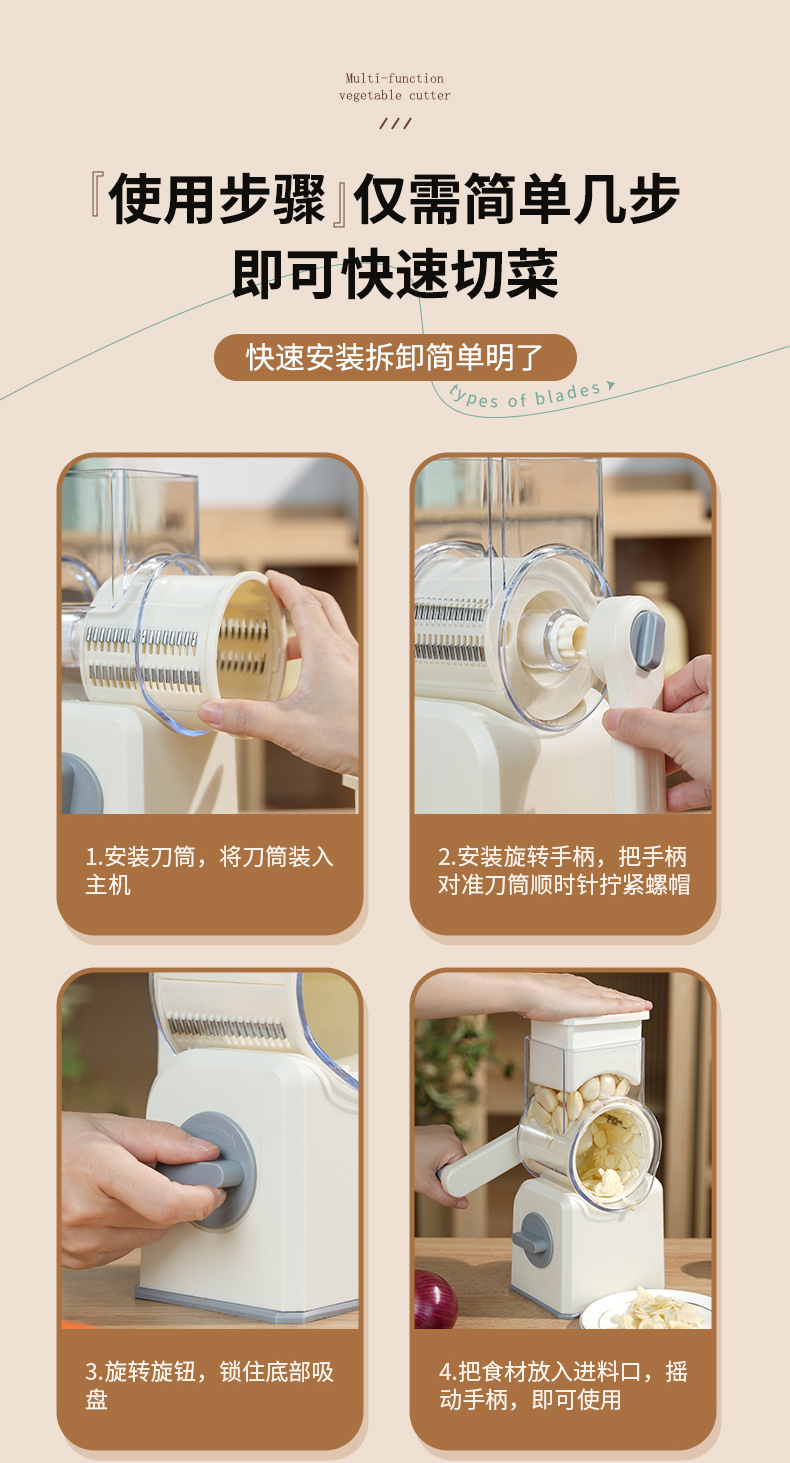 Multi-function
vegetable cutter

///

『使用步骤』仅需简单几步
即可快速切菜

快速安装拆卸简单明了

types of blades

1.安装刀筒，将刀筒装入主机

2.安装旋转手柄，把手柄对准刀筒顺时针拧紧螺帽

3.旋转旋钮，锁住底部吸盘

4.把食材放入进料口，摇动手柄，即可使用