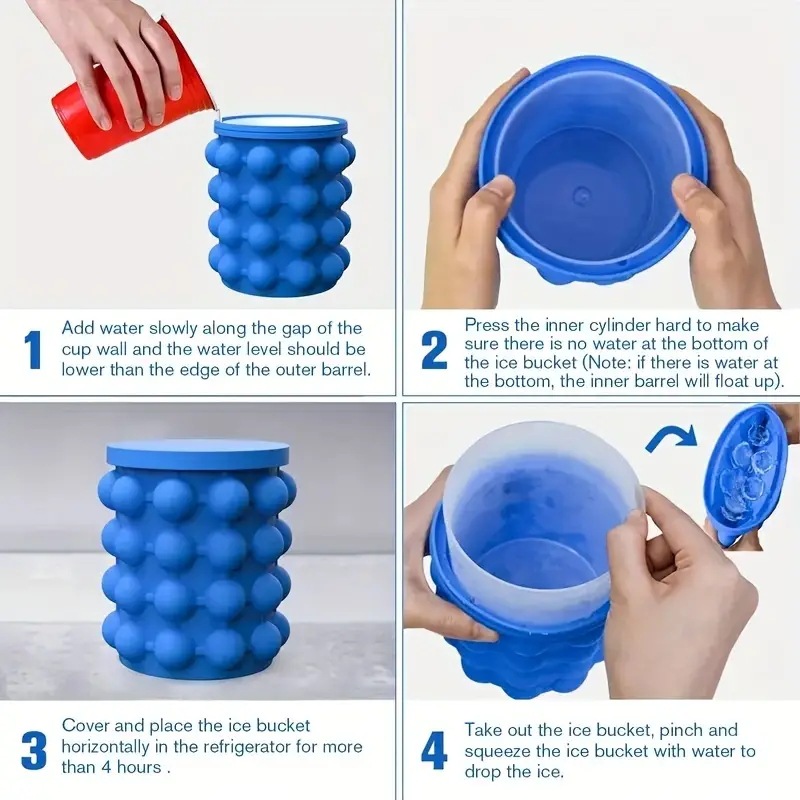 1 Add water slowly along the gap of the cup wall and the water level should be lower than the edge of the outer barrel.

2 Press the inner cylinder hard to make sure there is no water at the bottom of the ice bucket (Note: if there is water at the bottom, the inner barrel will float up).

3 Cover and place the ice bucket horizontally in the refrigerator for more than 4 hours .

4 Take out the ice bucket, pinch and squeeze the ice bucket with water to drop the ice.