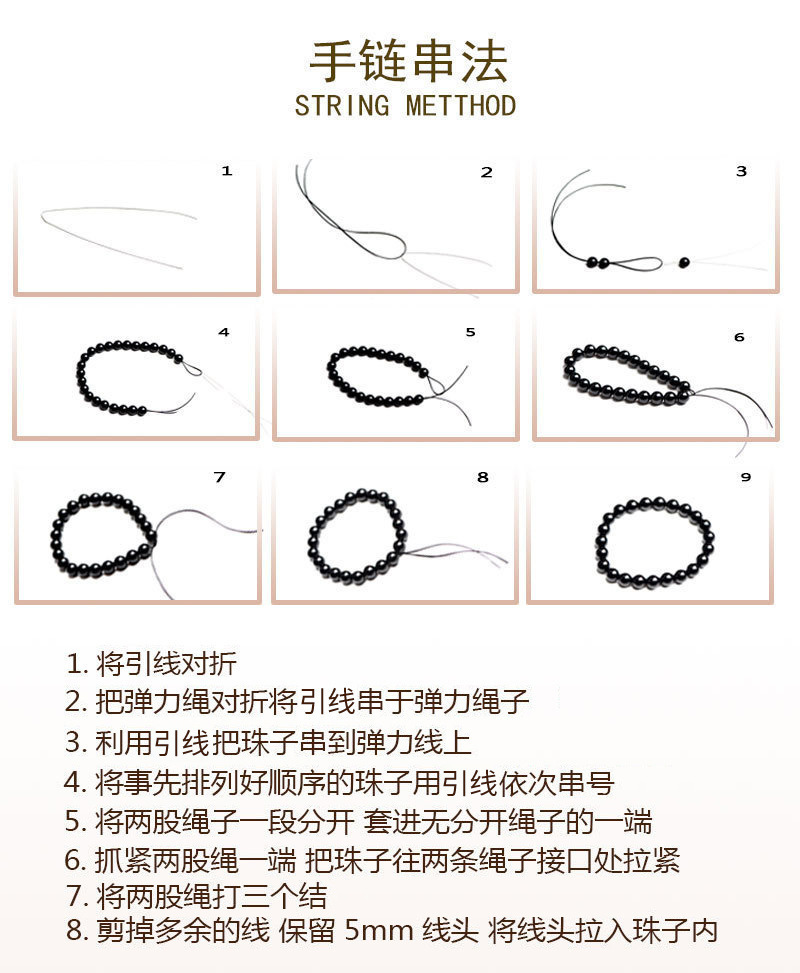 手链串法
STRING METTHOD

1

2

3

4

5

6

7

8

9

1. 将引线对折
2. 把弹力绳对折将引线串于弹力绳子
3. 利用引线把珠子串到弹力线上
4. 将事先排列好顺序的珠子用引线依次串号
5. 将两股绳子一段分开 套进无分开绳子的一端
6. 抓紧两股绳一端 把珠子往两条绳子接口处拉紧
7. 将两股绳打三个结
8. 剪掉多余的线 保留 5mm 线头 将线头拉入珠子内