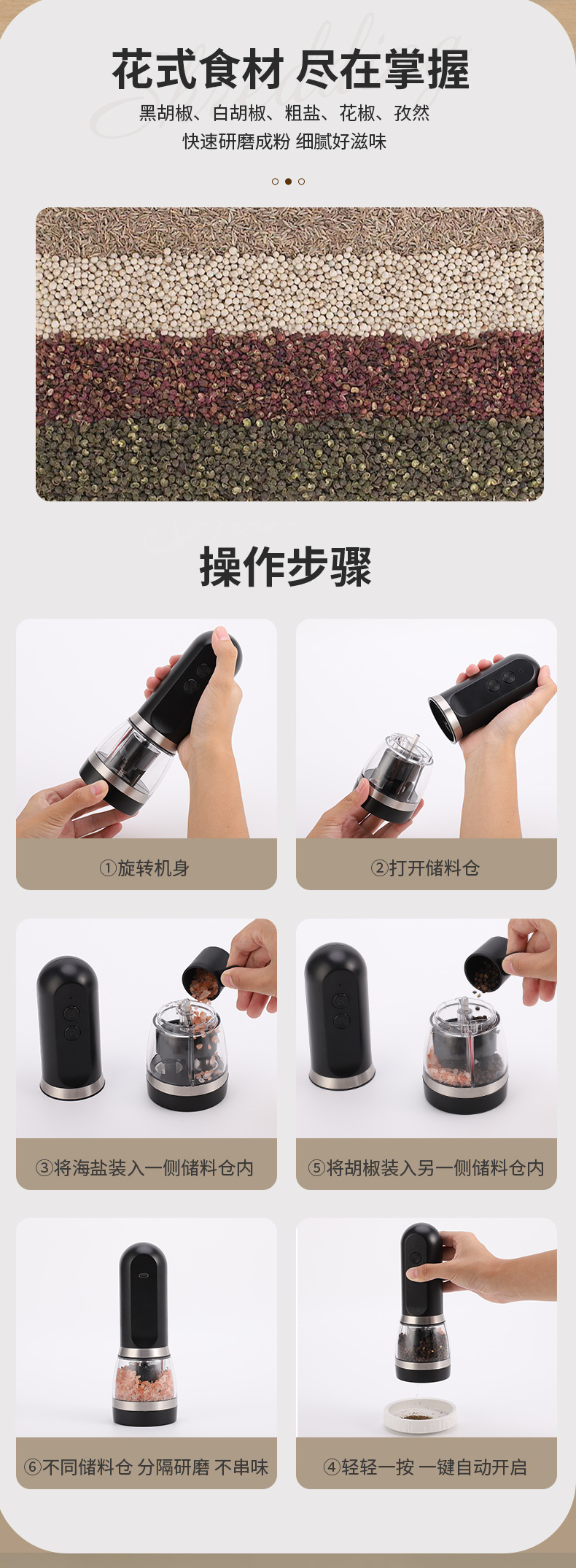 花式食材 尽在掌握

黑胡椒、白胡椒、粗盐、花椒、孜然
快速研磨成粉 细腻好滋味

操作步骤

①旋转机身

②打开储料仓

③将海盐装入一侧储料仓内

⑤将胡椒装入另一侧储料仓内

⑥不同储料仓 分隔研磨 不串味

④轻轻一按 一键自动开启