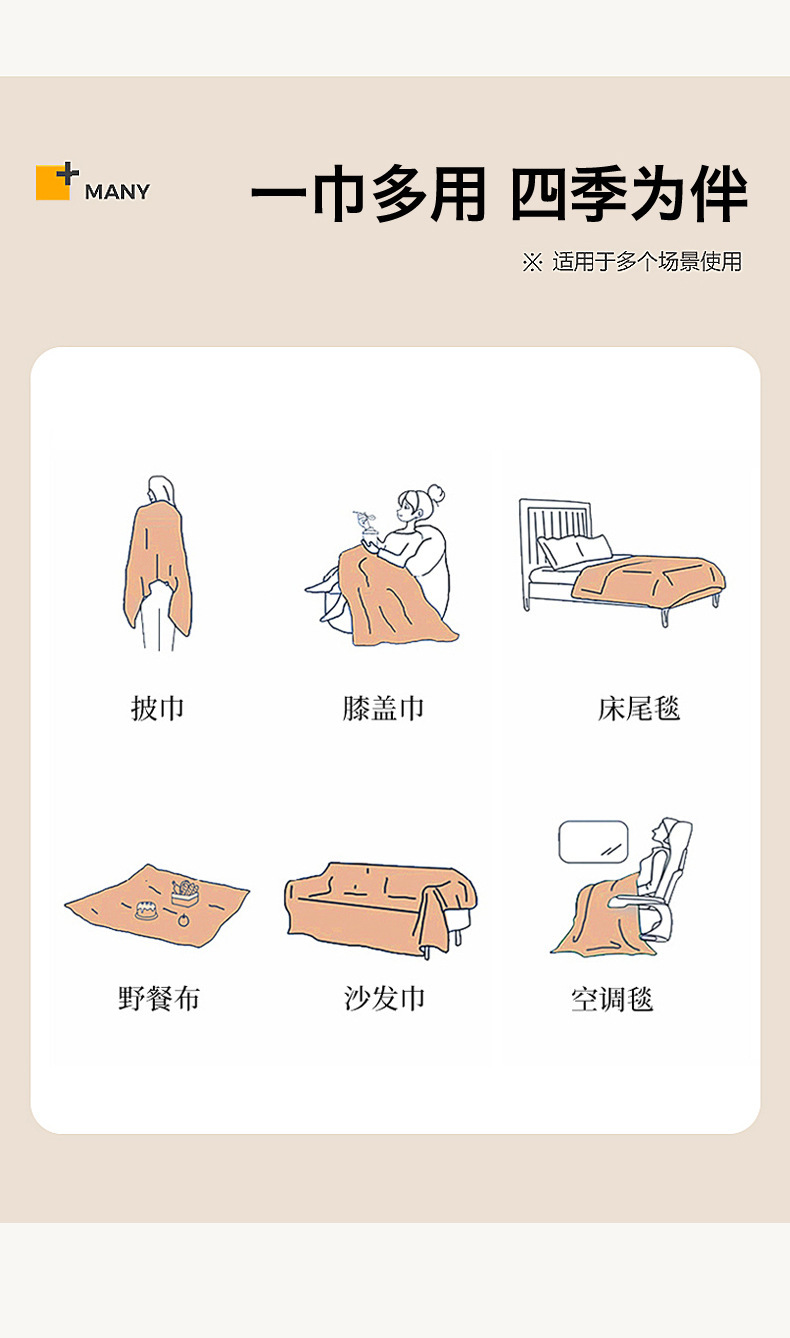 MANY

一巾多用 四季为伴

※ 适用于多个场景使用

披巾

膝盖巾

床尾毯

野餐布

沙发巾

空调毯