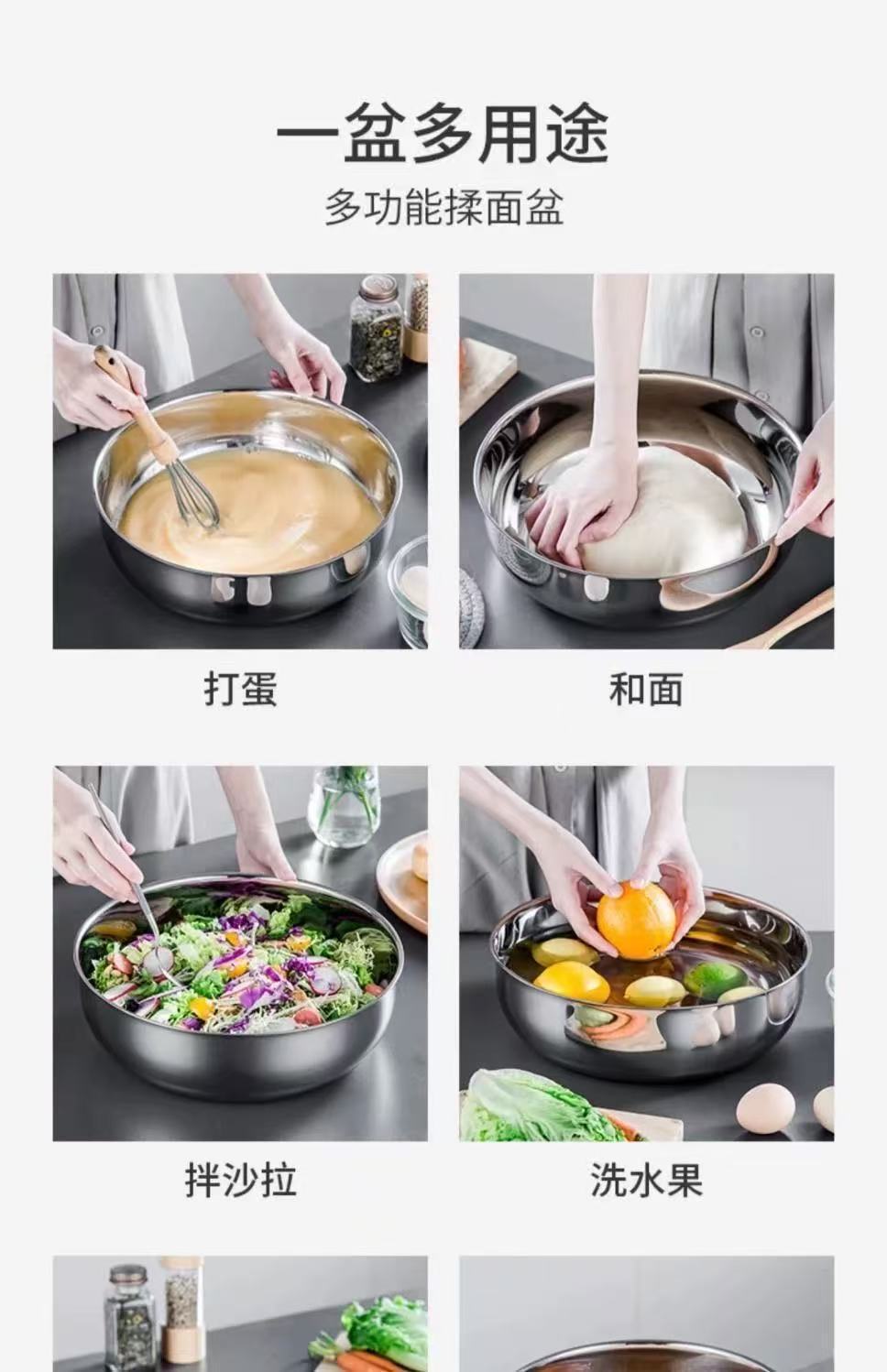 一盆多用途
多功能揉面盆

打蛋

和面

拌沙拉

洗水果