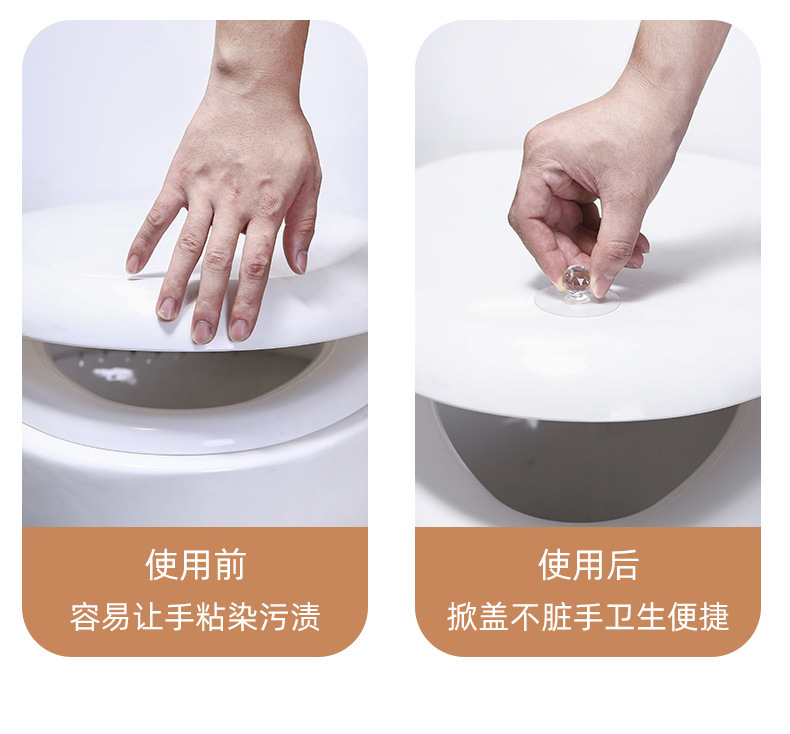 使用前
容易让手粘染污渍

使用后
掀盖不脏手卫生便捷