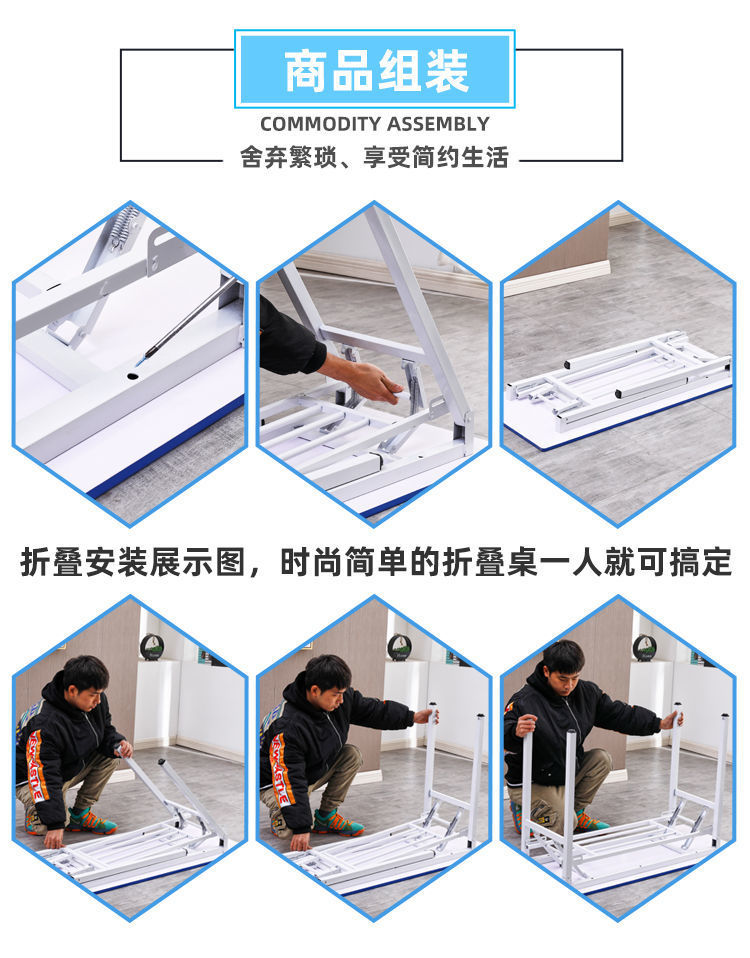 商品组装

COMMODITY ASSEMBLY

舍弃繁琐、享受简约生活

折叠安装展示图，时尚简单的折叠桌一人就可搞定