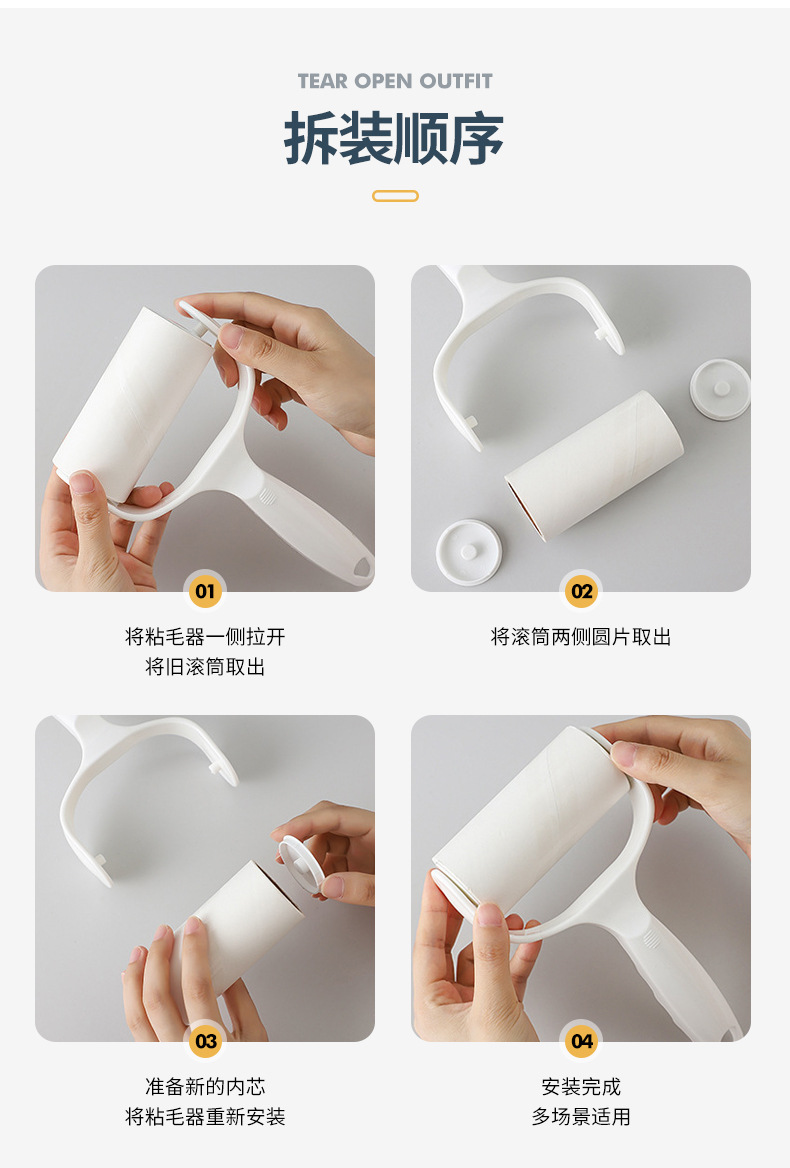 TEAR OPEN OUTFIT

拆装顺序

01

将粘毛器一侧拉开
将旧滚筒取出

02

将滚筒两侧圆片取出

03

准备新的内芯
将粘毛器重新安装

04

安装完成
多场景适用