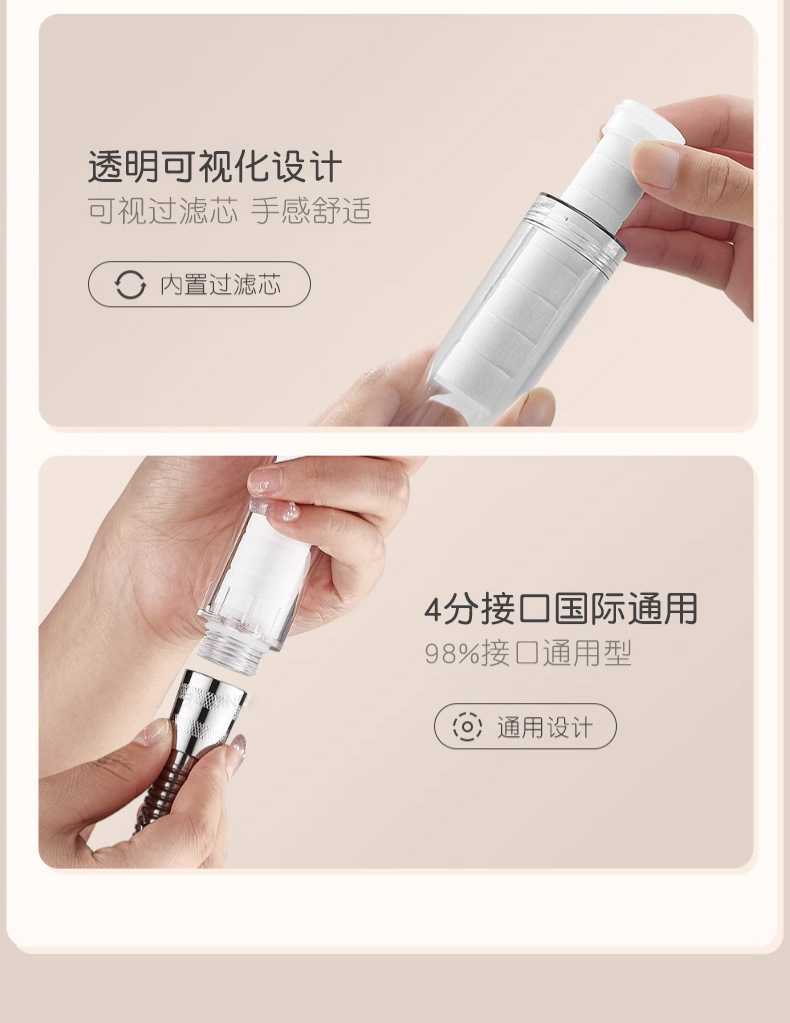 透明可视化设计
可视过滤芯 手感舒适

内置过滤芯

4分接口国际通用
98%接口通用型

通用设计