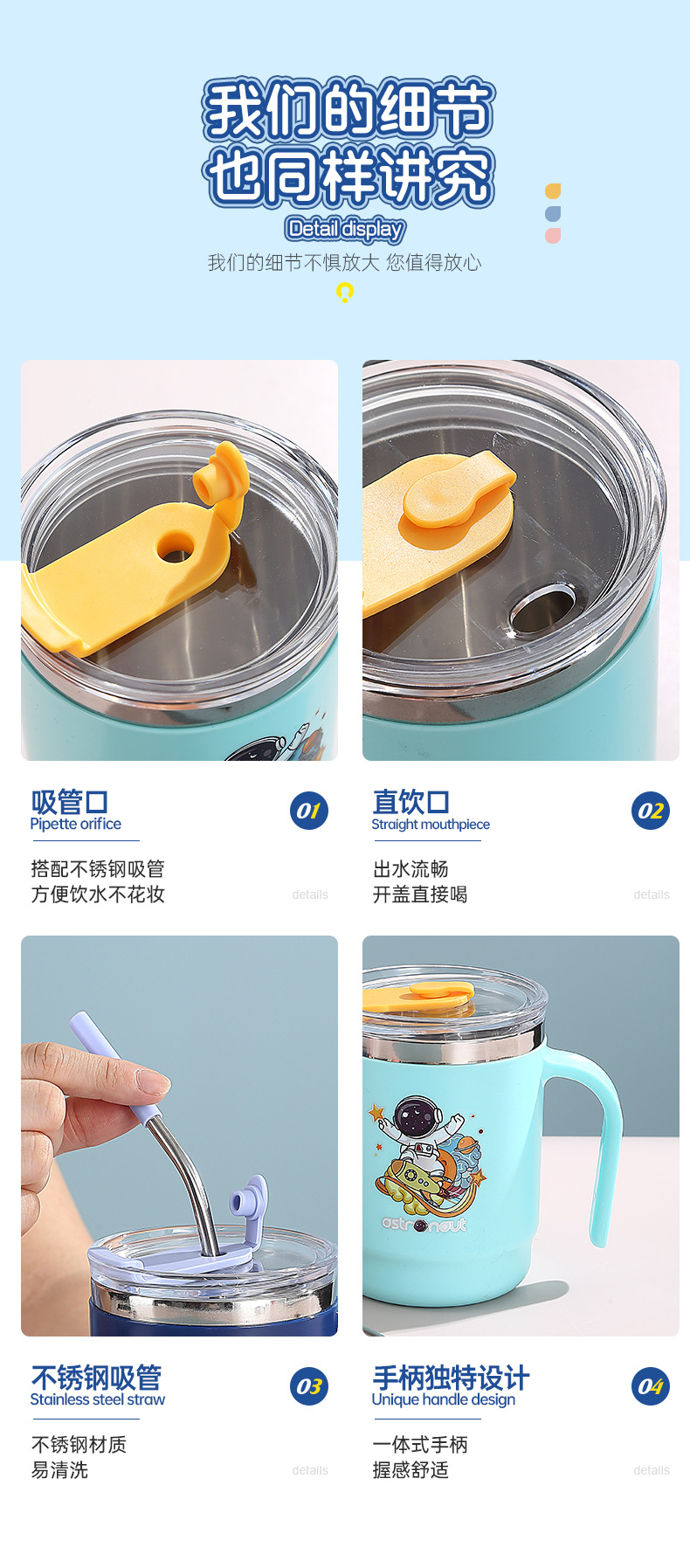 我们的细节
也同样讲究
Detail display
我们的细节不惧放大 您值得放心

吸管口
Pipette orifice
01
搭配不锈钢吸管
方便饮水不花妆
details

直饮口
Straight mouthpiece
02
出水流畅
开盖直接喝
details

astronaut

不锈钢吸管
Stainless steel straw
03
不锈钢材质
易清洗
details

手柄独特设计
Unique handle design
04
一体式手柄
握感舒适
details