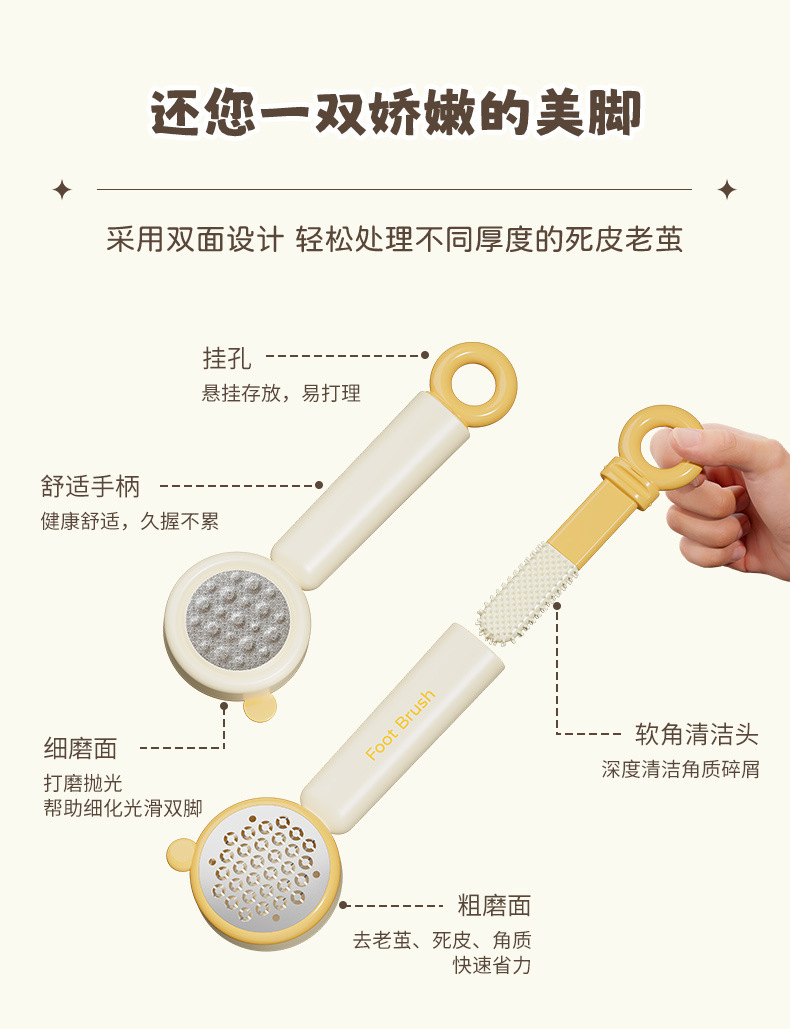 还您一双娇嫩的美脚

采用双面设计 轻松处理不同厚度的死皮老茧

挂孔
悬挂存放，易打理

舒适手柄
健康舒适，久握不累

细磨面
打磨抛光
帮助细化光滑双脚

Foot Brush

软角清洁头
深度清洁角质碎屑

粗磨面
去老茧、死皮、角质
快速省力