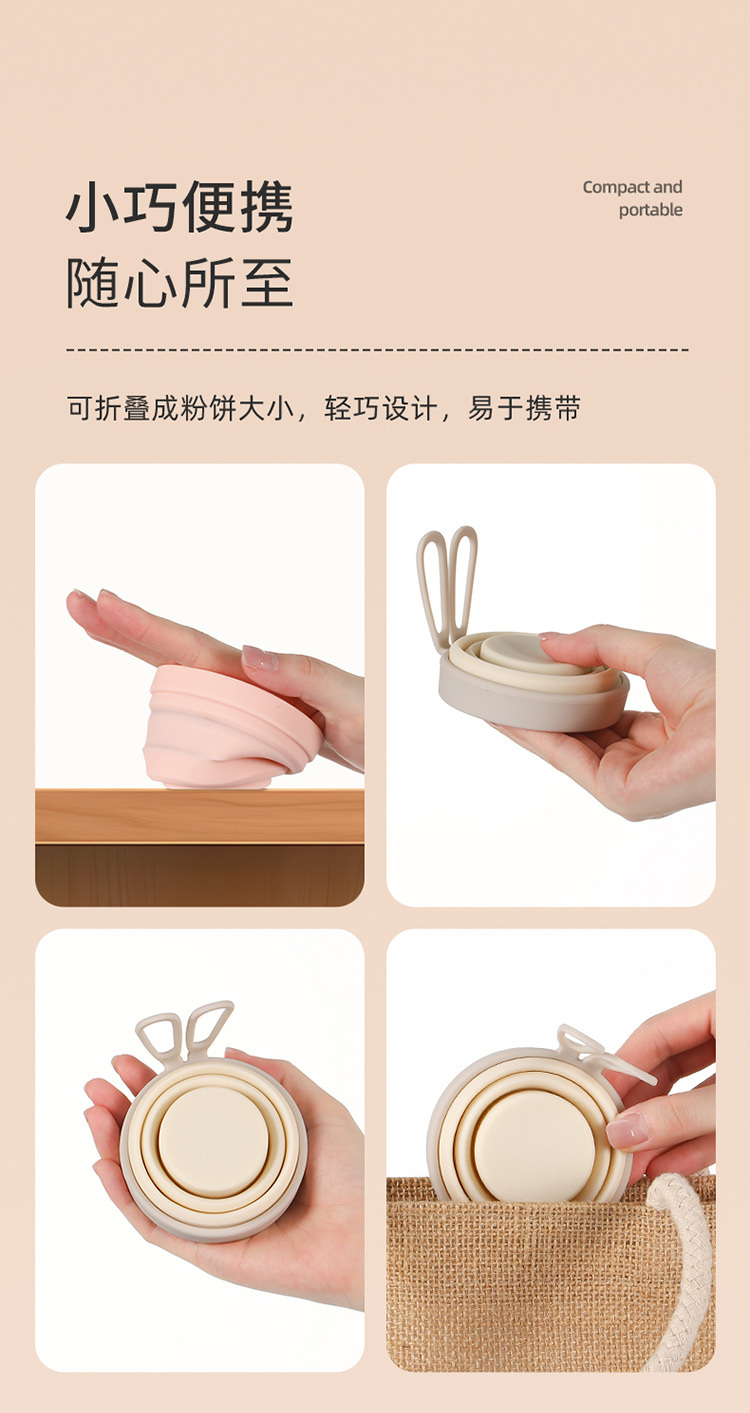 小巧便携
随心所至

Compact and portable

可折叠成粉饼大小，轻巧设计，易于携带