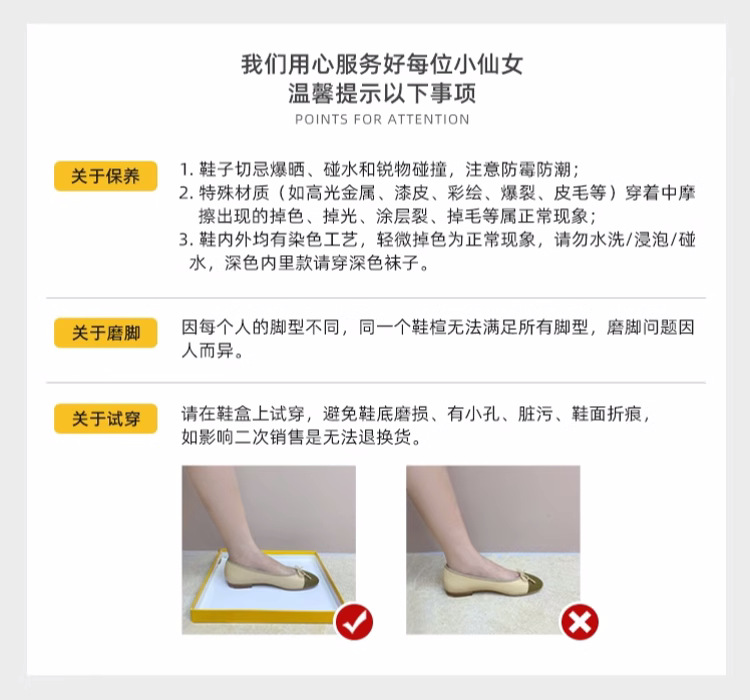 我们用心服务好每位小仙女
温馨提示以下事项
POINTS FOR ATTENTION

关于保养

1. 鞋子切忌爆晒、碰水和锐物碰撞，注意防霉防潮；
2. 特殊材质（如高光金属、漆皮、彩绘、爆裂、皮毛等）穿着中摩擦出现的掉色、掉光、涂层裂、掉毛等属正常现象；
3. 鞋内外均有染色工艺，轻微掉色为正常现象，请勿水洗/浸泡/碰水，深色内里款请穿深色袜子。

关于磨脚

因每个人的脚型不同，同一个鞋楦无法满足所有脚型，磨脚问题因人而异。

关于试穿

请在鞋盒上试穿，避免鞋底磨损、有小孔、脏污、鞋面折痕，如影响二次销售是无法退换货。