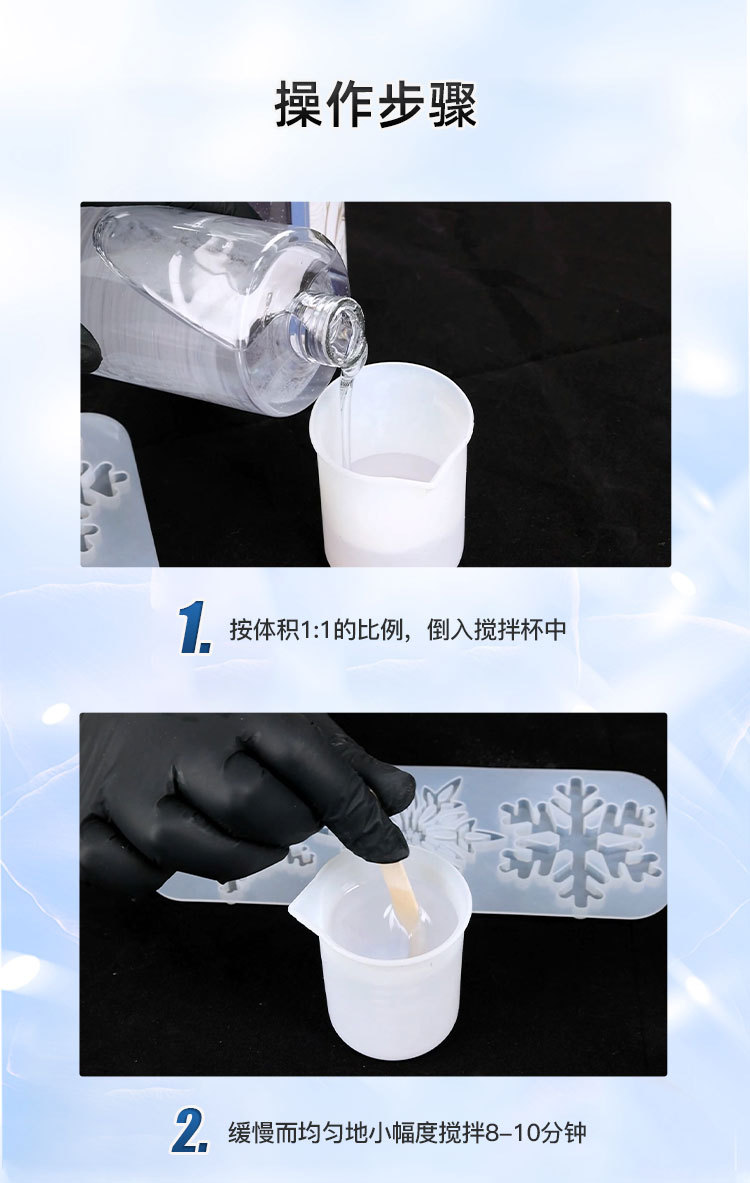 操作步骤

1. 按体积1:1的比例，倒入搅拌杯中

2. 缓慢而均匀地小幅度搅拌8-10分钟