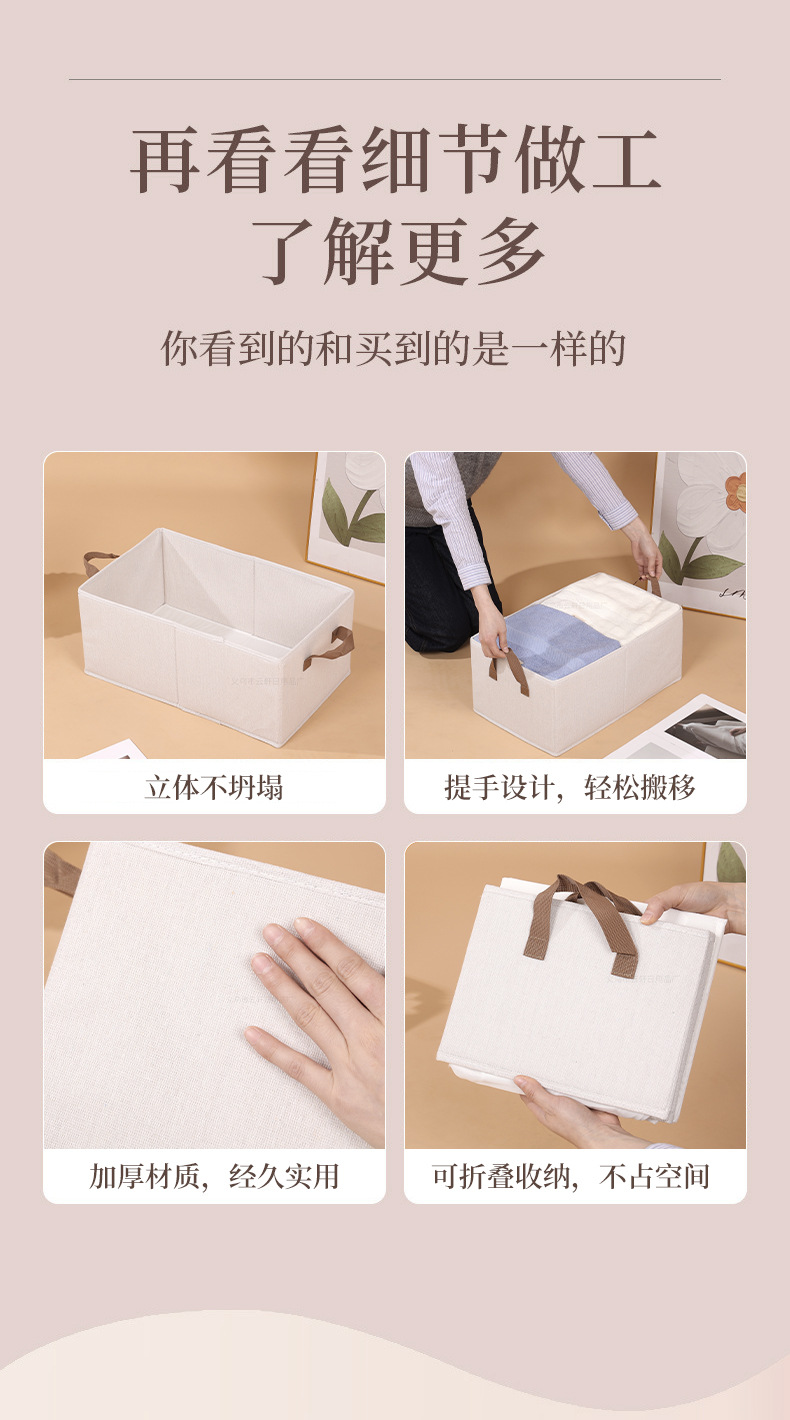 再看看细节做工
了解更多

你看到的和买到的是一样的

立体不坍塌

提手设计，轻松搬移

加厚材质，经久实用

可折叠收纳，不占空间