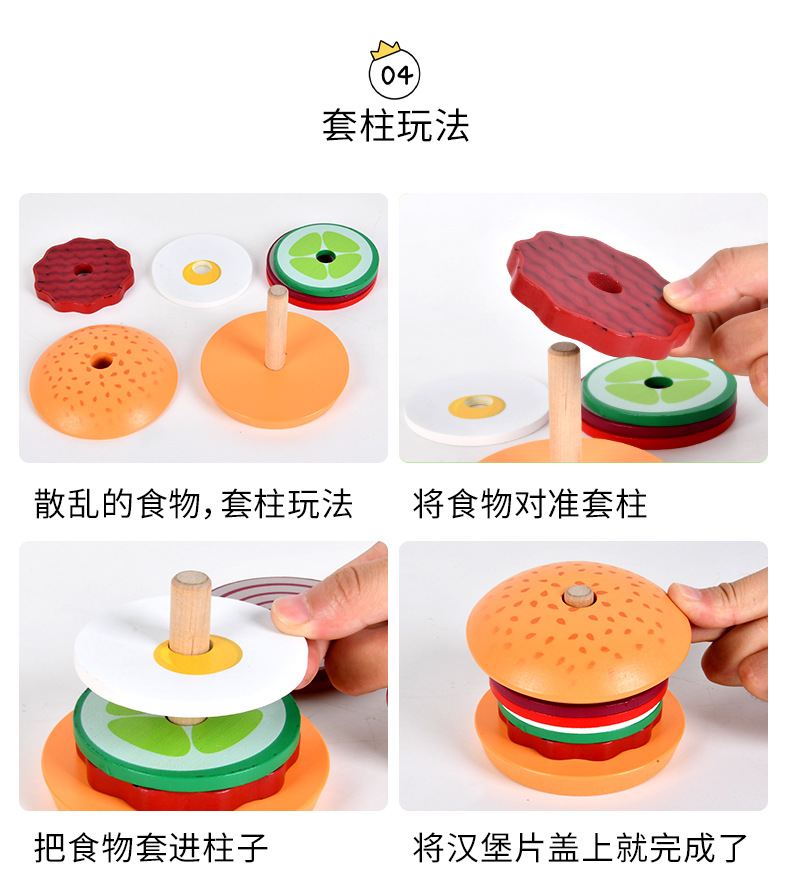 04

套柱玩法

散乱的食物，套柱玩法

将食物对准套柱

把食物套进柱子

将汉堡片盖上就完成了