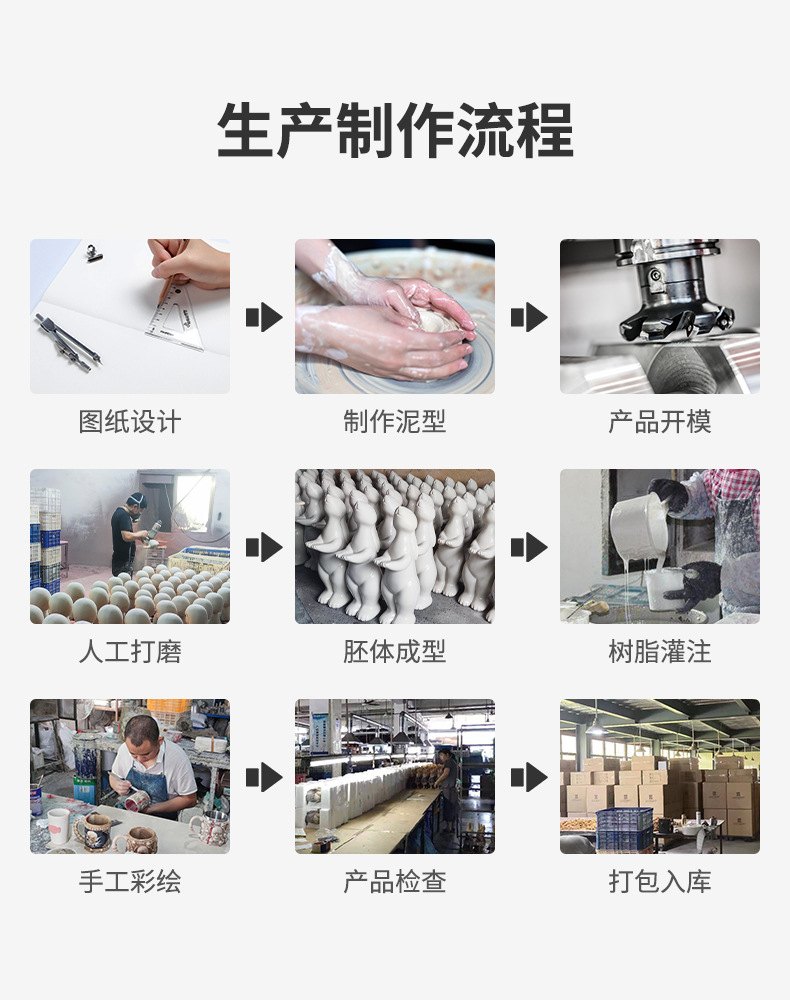 生产制作流程

图纸设计

制作泥型

产品开模

人工打磨

胚体成型

树脂灌注

手工彩绘

产品检查

打包入库