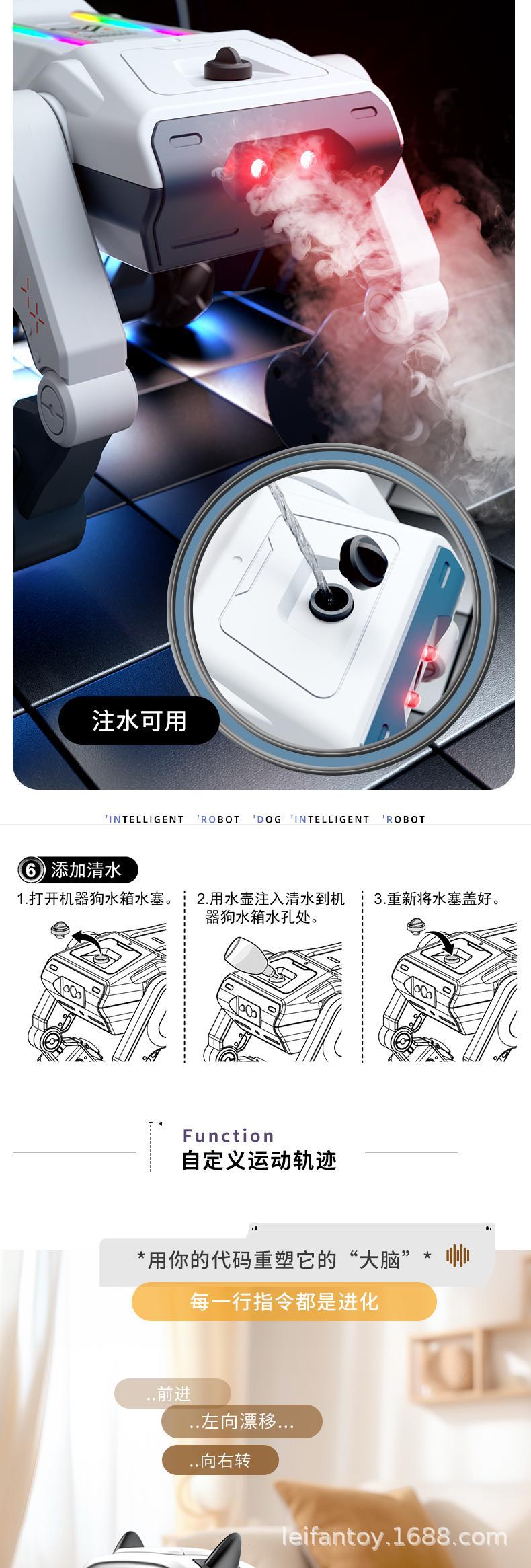 注水可用

'INTELLIGENT 'ROBOT 'DOG 'INTELLIGENT 'ROBOT

6 添加清水

1.打开机器狗水箱水塞。

2.用水壶注入清水到机器狗水箱水孔处。

3.重新将水塞盖好。

Function
自定义运动轨迹

*用你的代码重塑它的“大脑”*

每一行指令都是进化

..前进
..左向漂移...
..向右转

leifantoy.1688.com