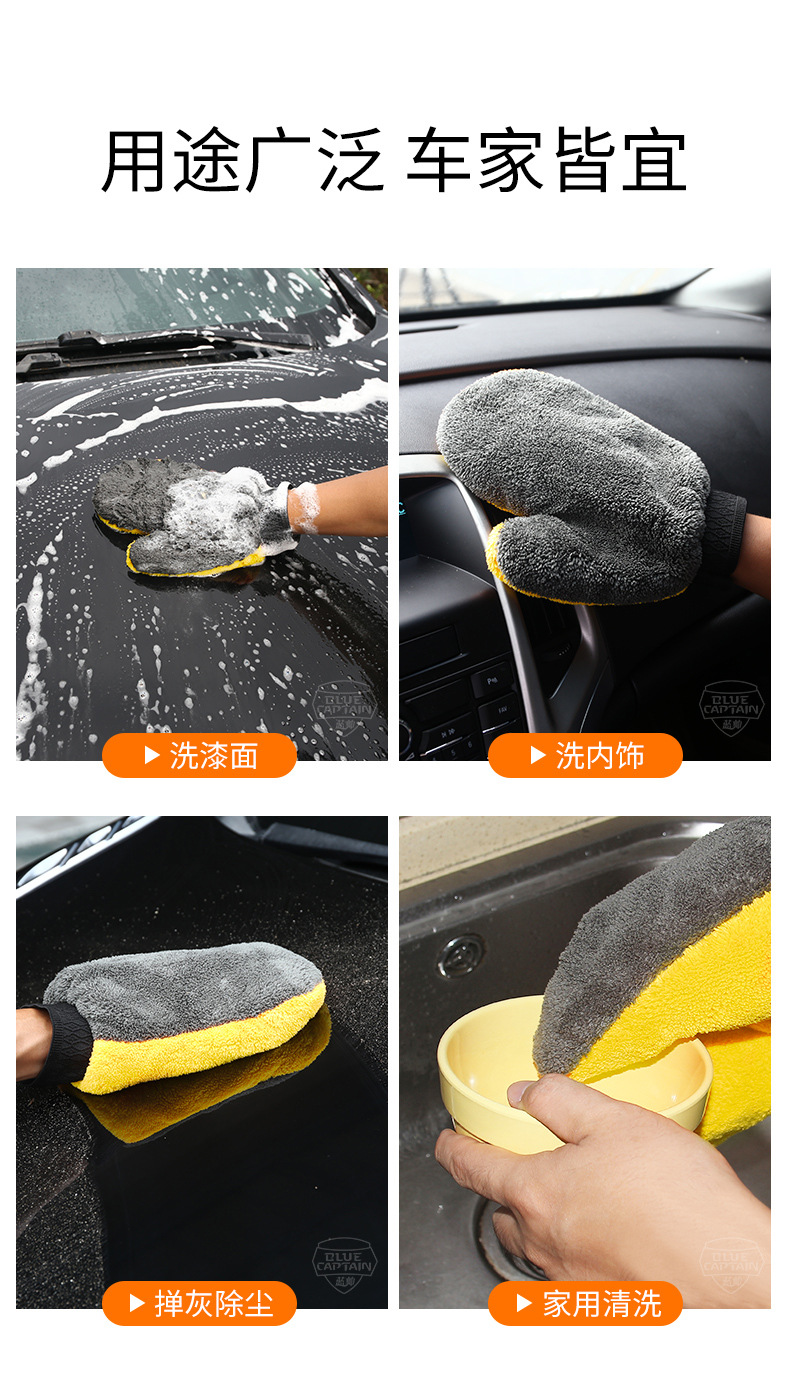 用途广泛 车家皆宜

BLUE CAPTAIN 蓝帅

▶ 洗漆面

BLUE CAPTAIN 蓝帅

▶ 洗内饰

BLUE CAPTAIN 蓝帅

▶ 掸灰除尘

BLUE CAPTAIN 蓝帅

▶ 家用清洗