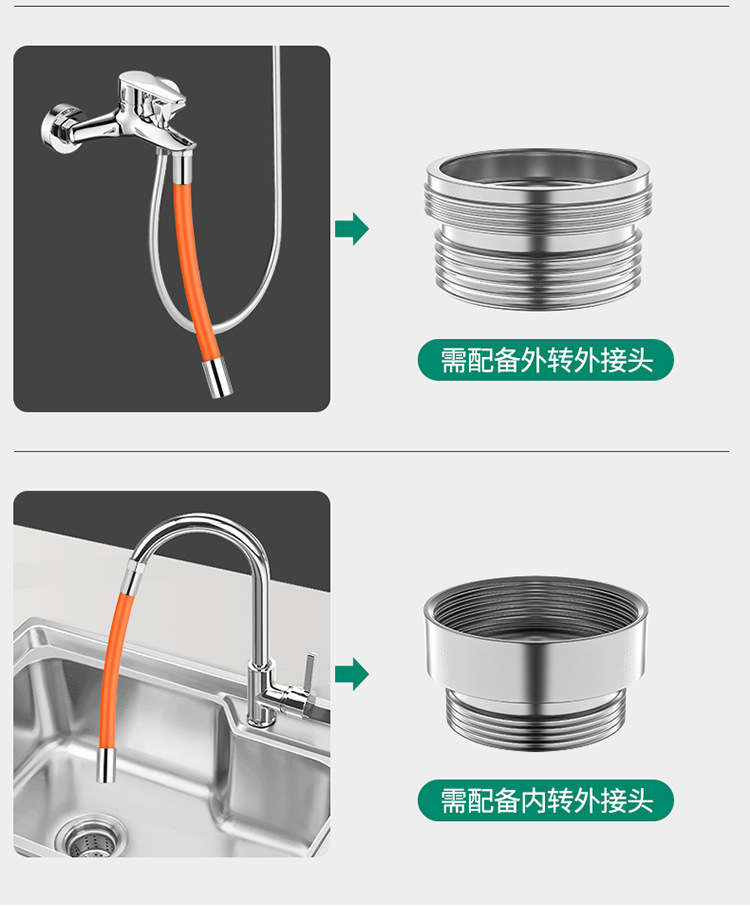 需配备外转外接头

需配备内转外接头