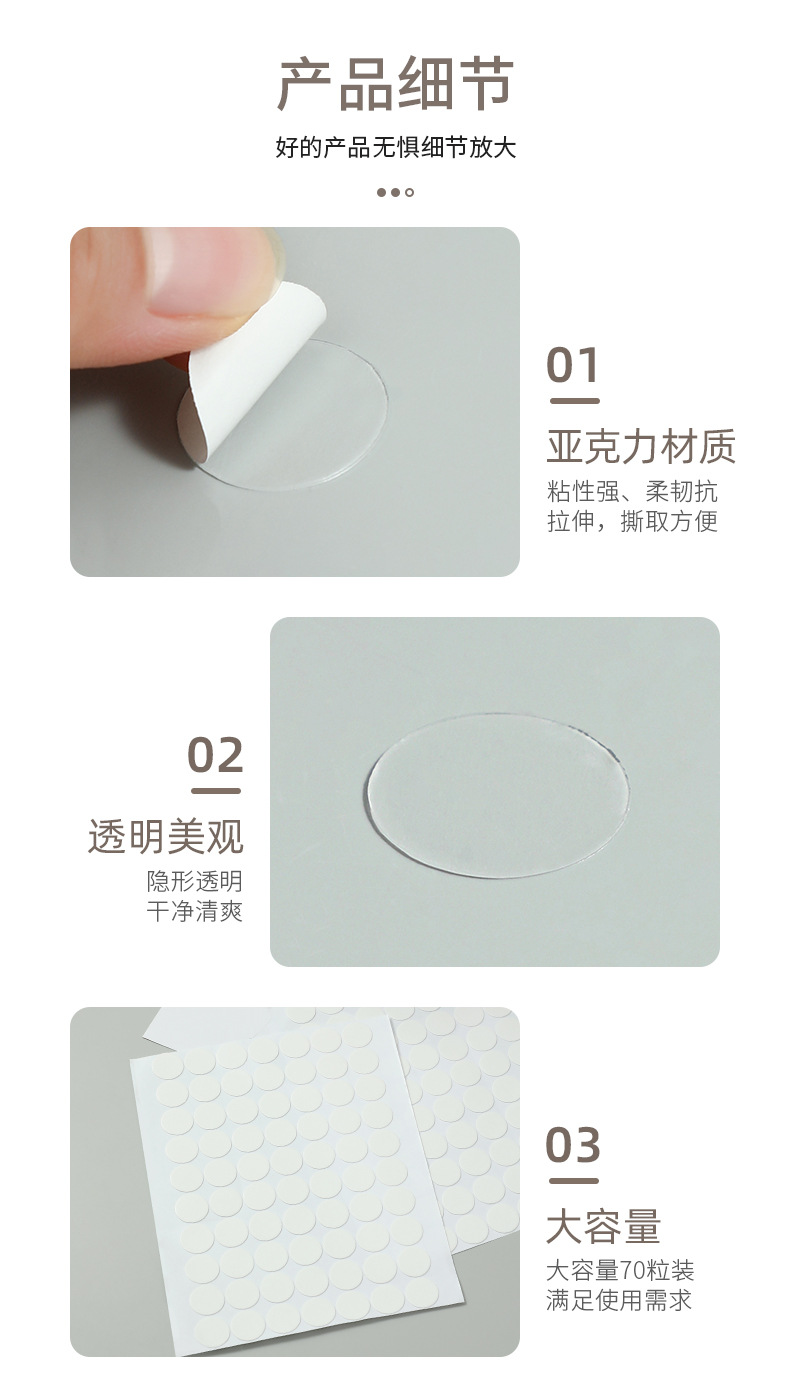 产品细节

好的产品无惧细节放大

01

亚克力材质

粘性强、柔韧抗拉伸，撕取方便

02

透明美观

隐形透明
干净清爽

03

大容量

大容量70粒装
满足使用需求