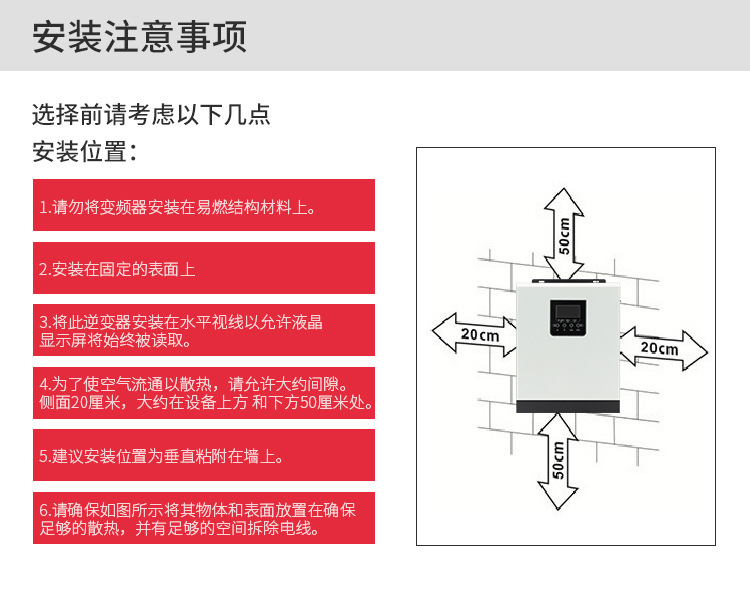 安装注意事项

选择前请考虑以下几点

安装位置：

1.请勿将变频器安装在易燃结构材料上。

2.安装在固定的表面上

3.将此逆变器安装在水平视线以允许液晶显示屏将始终被读取。

4.为了使空气流通以散热，请允许大约间隙。侧面20厘米，大约在设备上方 和下方50厘米处。

5.建议安装位置为垂直粘附在墙上。

6.请确保如图所示将其物体和表面放置在确保足够的散热，并有足够的空间拆除电线。

50cm

20cm

20cm

50cm