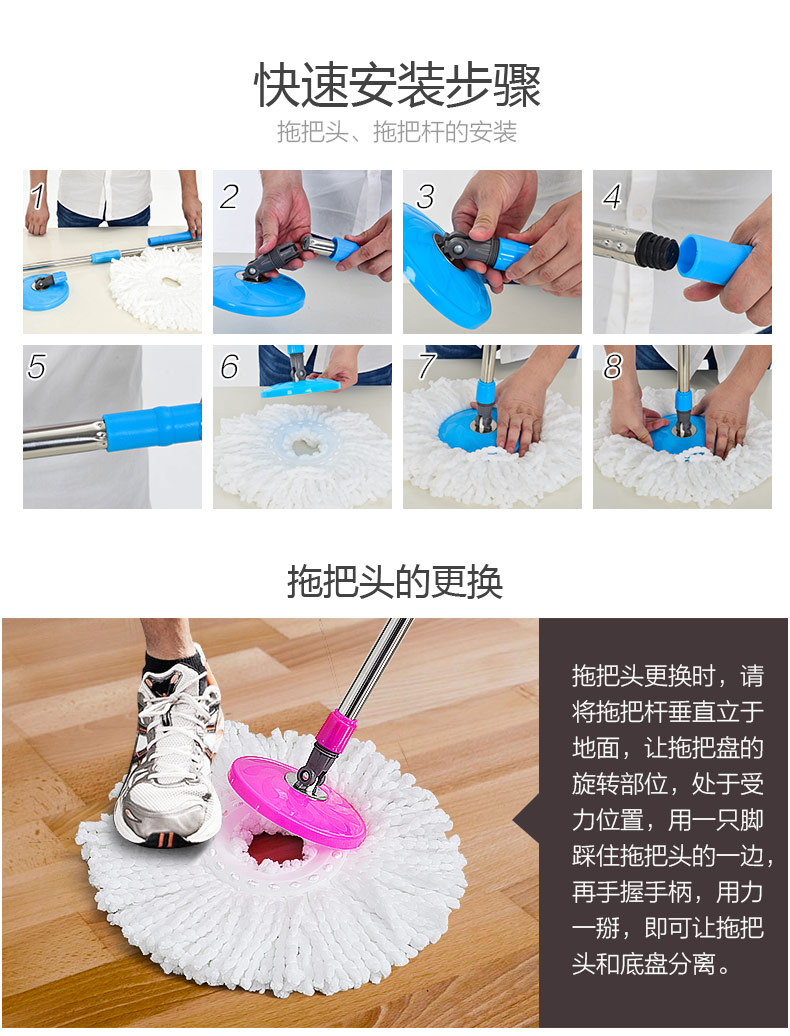 快速安装步骤

拖把头、拖把杆的安装

1

2

3

4

5

6

7

8

拖把头的更换

拖把头更换时，请将拖把杆垂直立于地面，让拖把盘的旋转部位，处于受力位置，用一只脚踩住拖把头的一边，再手握手柄，用力一掰，即可让拖把头和底盘分离。