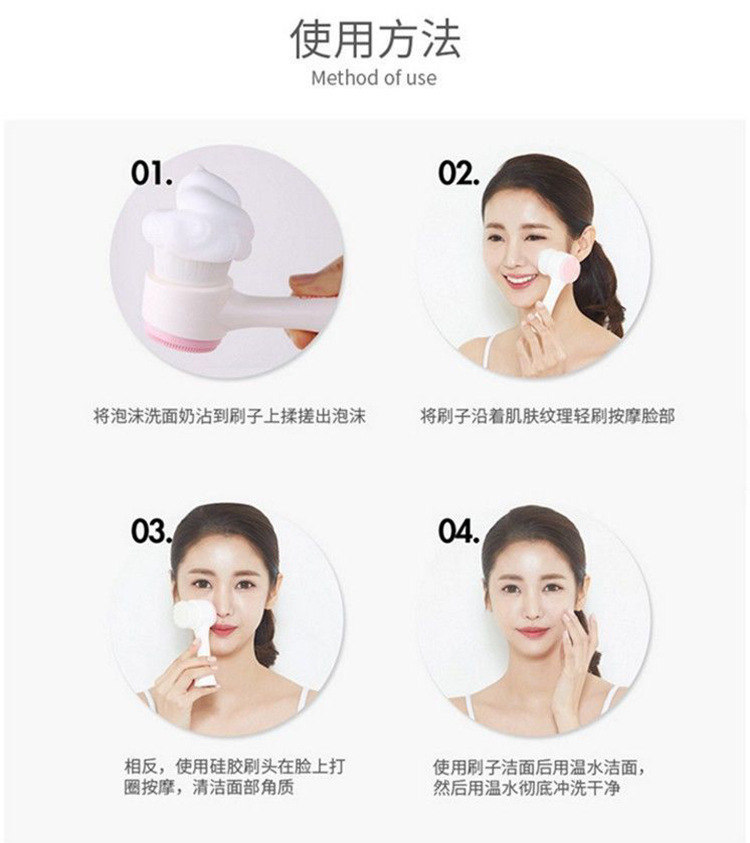 使用方法

Method of use

01.

将泡沫洗面奶沾到刷子上揉搓出泡沫

02.

将刷子沿着肌肤纹理轻刷按摩脸部

03.

相反，使用硅胶刷头在脸上打圈按摩，清洁面部角质

04.

使用刷子洁面后用温水洁面，然后用温水彻底冲洗干净