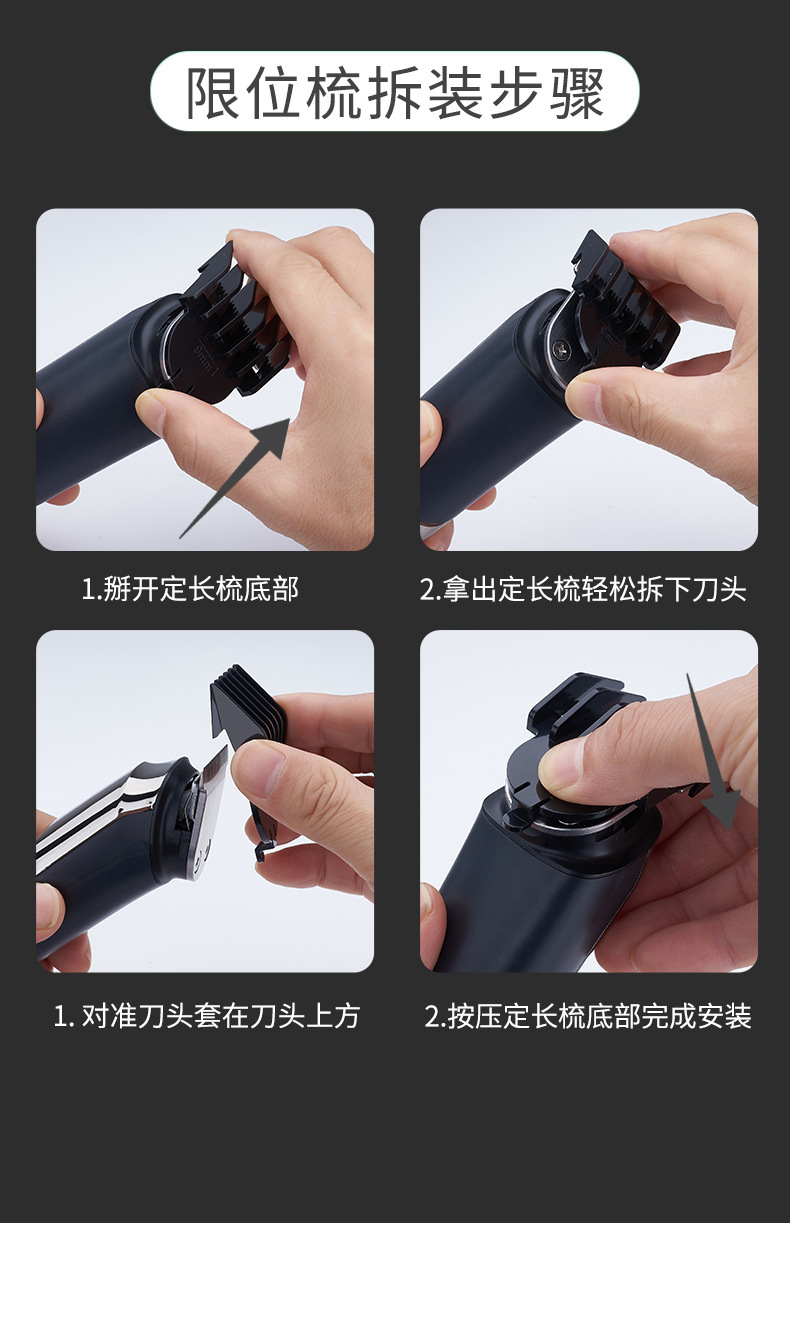 限位梳拆装步骤

1.掰开定长梳底部

2.拿出定长梳轻松拆下刀头

1. 对准刀头套在刀头上方

2.按压定长梳底部完成安装