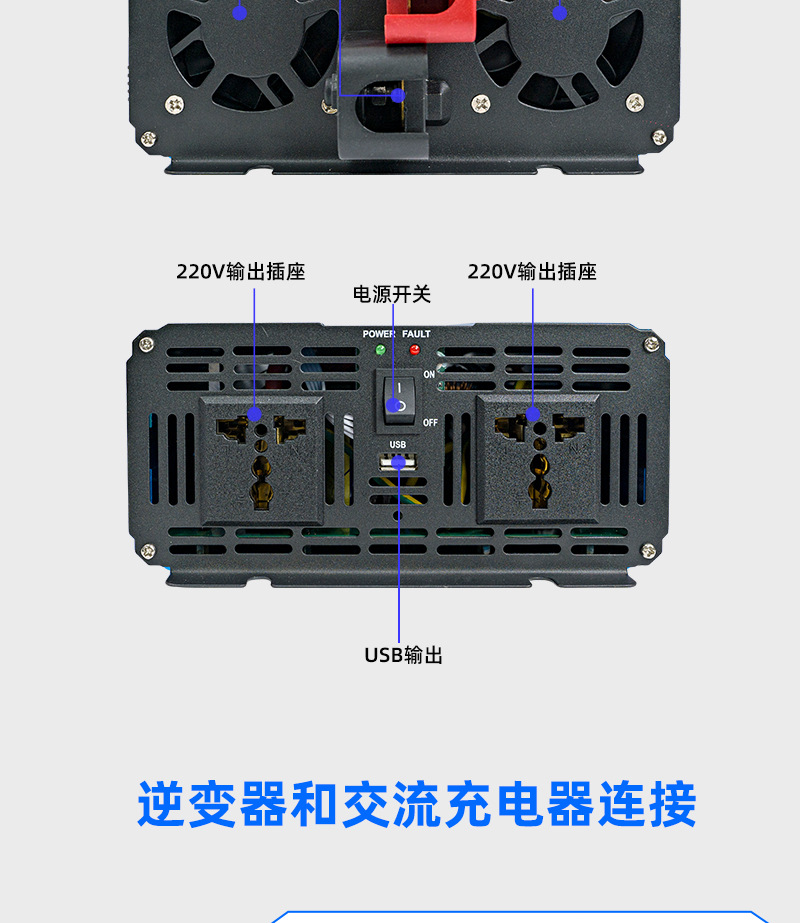 220V输出插座

电源开关

220V输出插座

POWER FAULT

ON

OFF

USB

USB输出

逆变器和交流充电器连接