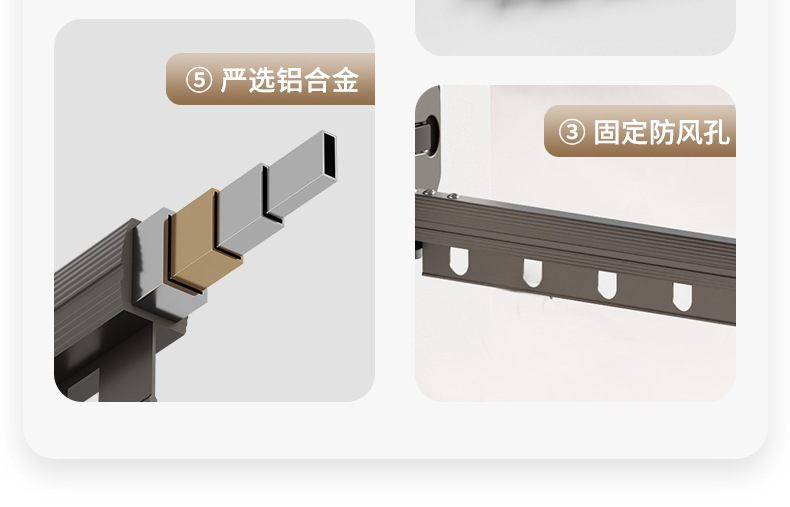 ⑤ 严选铝合金

③ 固定防风孔