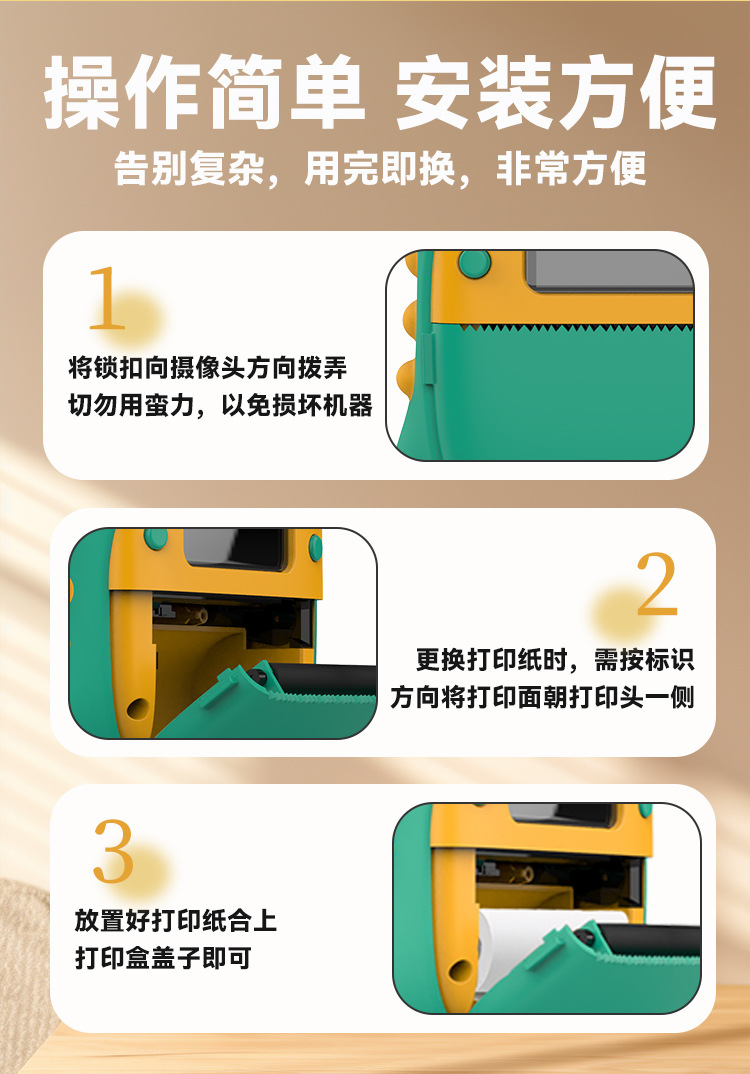 操作简单 安装方便

告别复杂，用完即换，非常方便

1

将锁扣向摄像头方向拨弄
切勿用蛮力，以免损坏机器

2

更换打印纸时，需按标识
方向将打印面朝打印头一侧

3

放置好打印纸合上
打印盒盖子即可