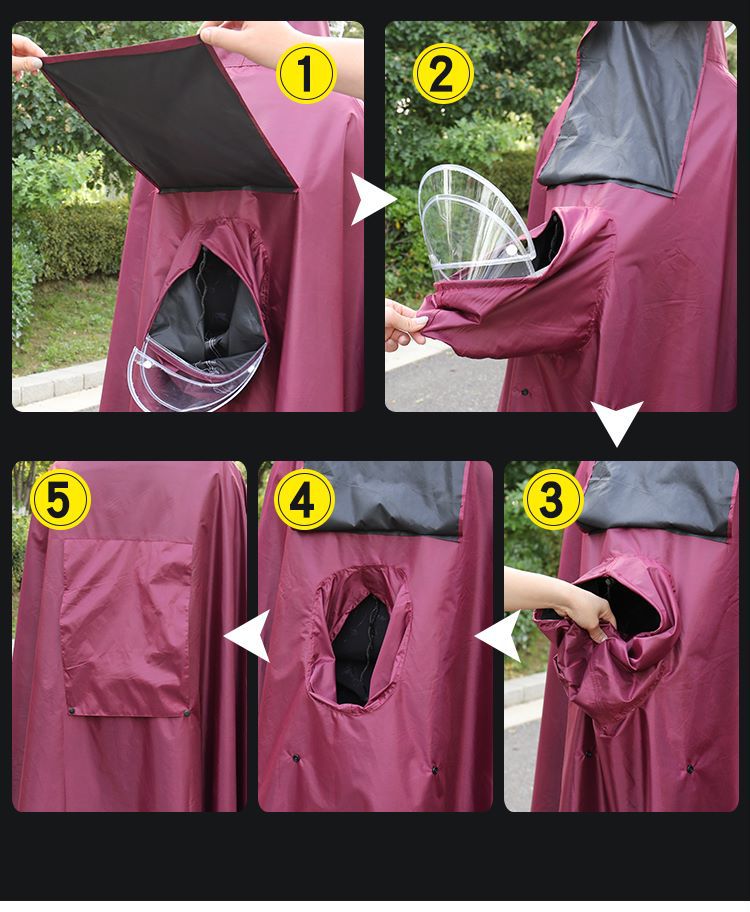 1
2
5
4
3