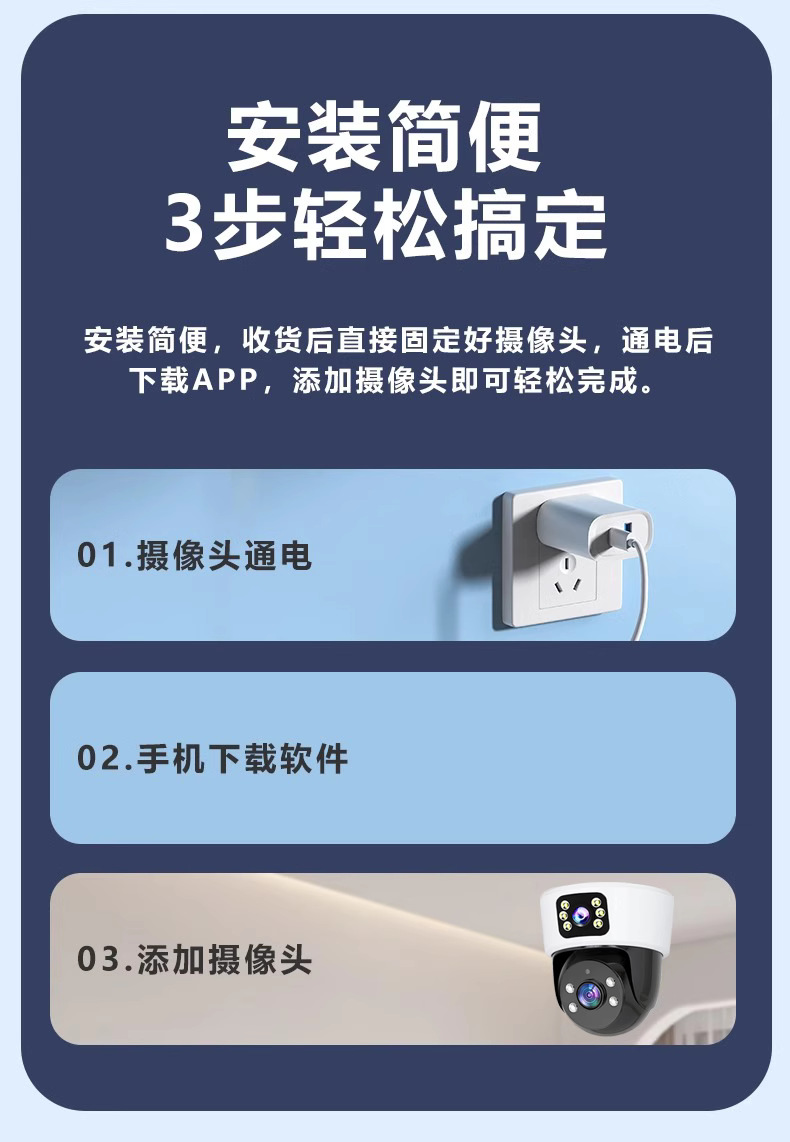 安装简便
3步轻松搞定

安装简便，收货后直接固定好摄像头，通电后下载APP，添加摄像头即可轻松完成。

01.摄像头通电

02.手机下载软件

03.添加摄像头