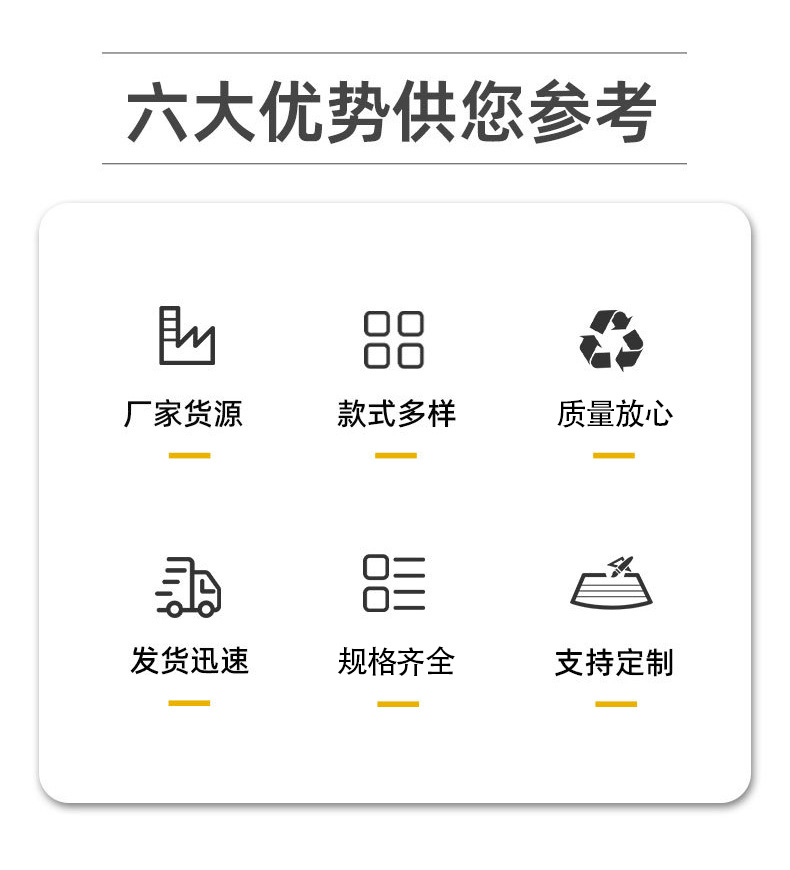 六大优势供您参考

厂家货源

款式多样

质量放心

发货迅速

规格齐全

支持定制