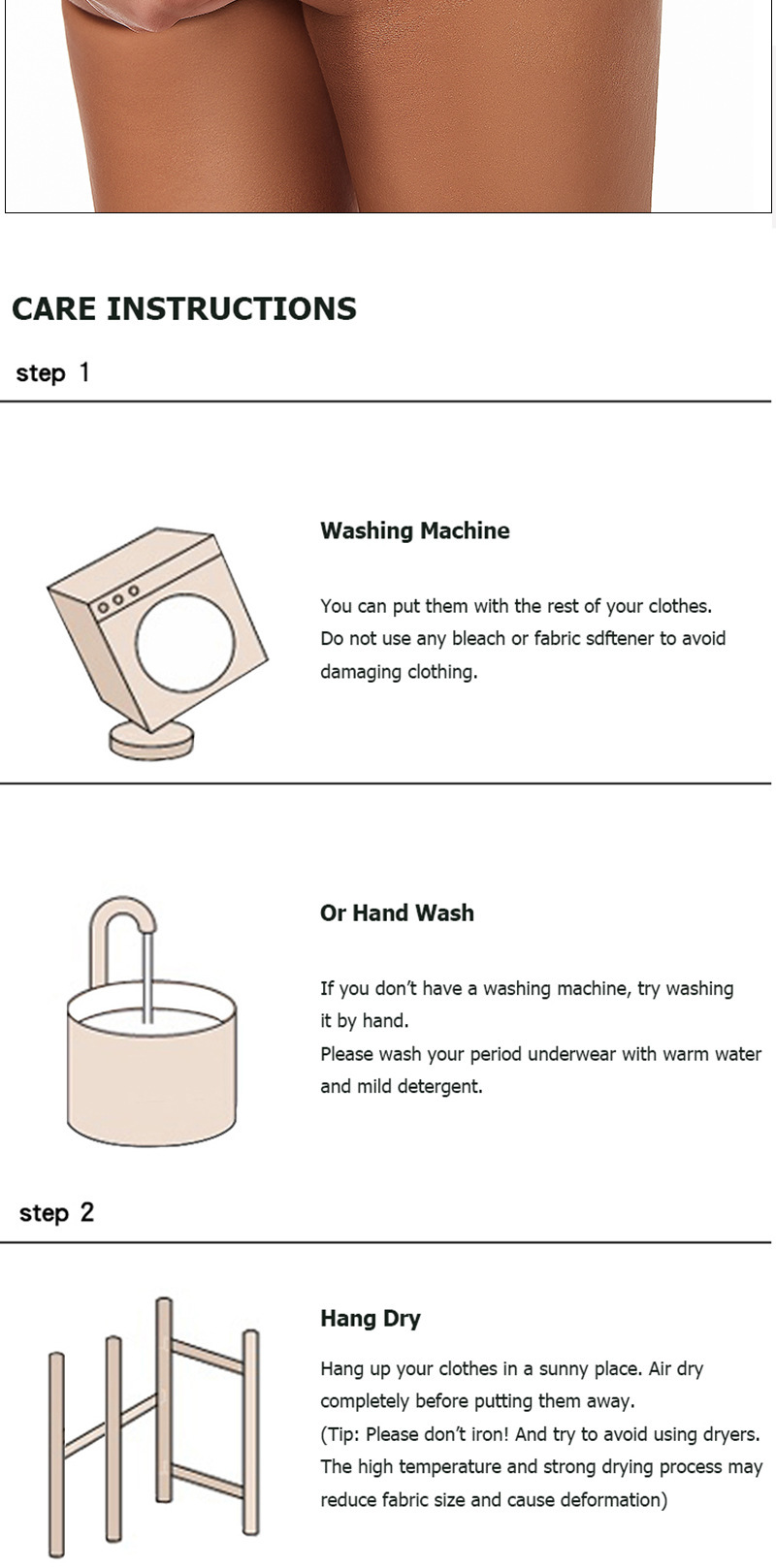 CARE INSTRUCTIONS

step 1

Washing Machine

You can put them with the rest of your clothes. Do not use any bleach or fabric sdftener to avoid damaging clothing.

Or Hand Wash

If you don't have a washing machine, try washing it by hand.
Please wash your period underwear with warm water and mild detergent.

step 2

Hang Dry

Hang up your clothes in a sunny place. Air dry completely before putting them away.
(Tip: Please don't iron! And try to avoid using dryers. The high temperature and strong drying process may reduce fabric size and cause deformation)