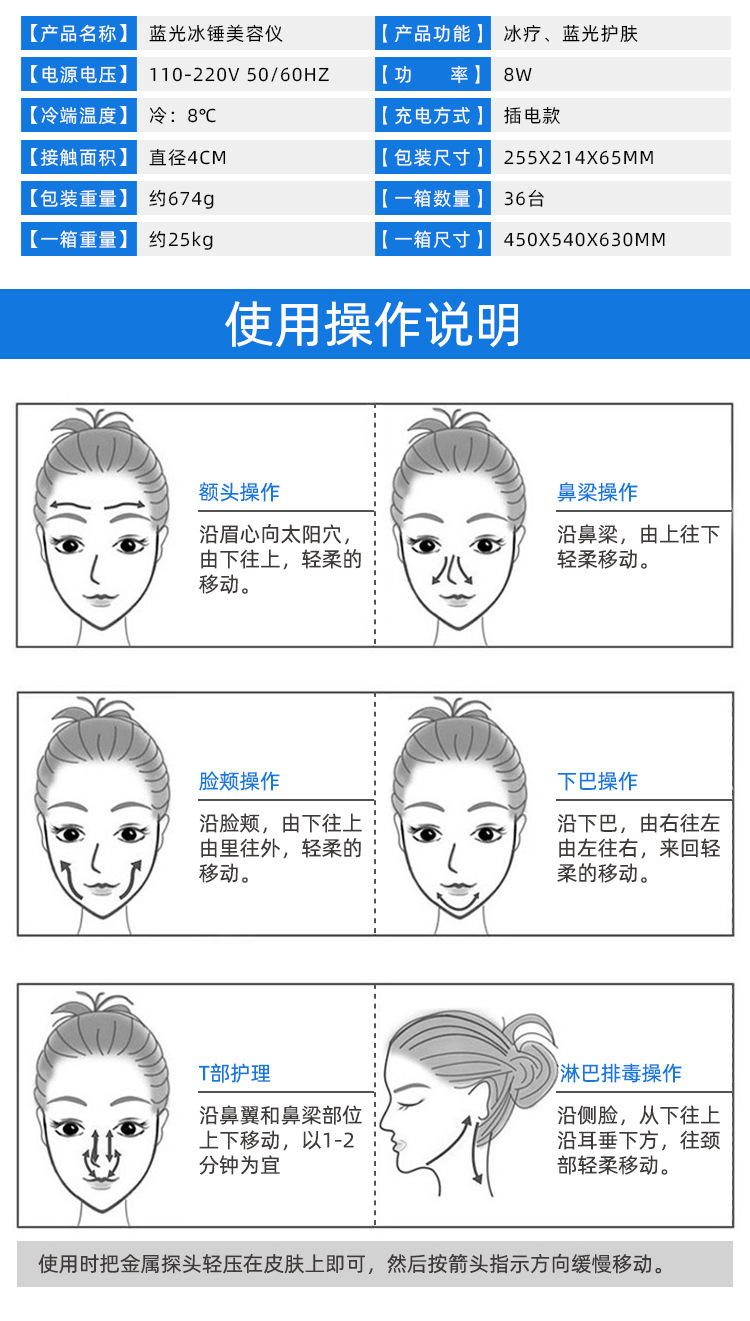 | 【产品名称】 | 蓝光冰锤美容仪 | 【产品功能】 | 冰疗、蓝光护肤 |
|---|---|---|---|
| 【电源电压】 | 110-220V 50/60HZ | 【功　　率】 | 8W |
| 【冷端温度】 | 冷：8℃ | 【充电方式】 | 插电款 |
| 【接触面积】 | 直径4CM | 【包装尺寸】 | 255X214X65MM |
| 【包装重量】 | 约674g | 【一箱数量】 | 36台 |
| 【一箱重量】 | 约25kg | 【一箱尺寸】 | 450X540X630MM |

使用操作说明

额头操作
沿眉心向太阳穴，由下往上，轻柔的移动。

鼻梁操作
沿鼻梁，由上往下轻柔移动。

脸颊操作
沿脸颊，由下往上由里往外，轻柔的移动。

下巴操作
沿下巴，由右往左由左往右，来回轻柔的移动。

T部护理
沿鼻翼和鼻梁部位上下移动，以1-2分钟为宜

淋巴排毒操作
沿侧脸，从下往上沿耳垂下方，往颈部轻柔移动。

使用时把金属探头轻压在皮肤上即可，然后按箭头指示方向缓慢移动。