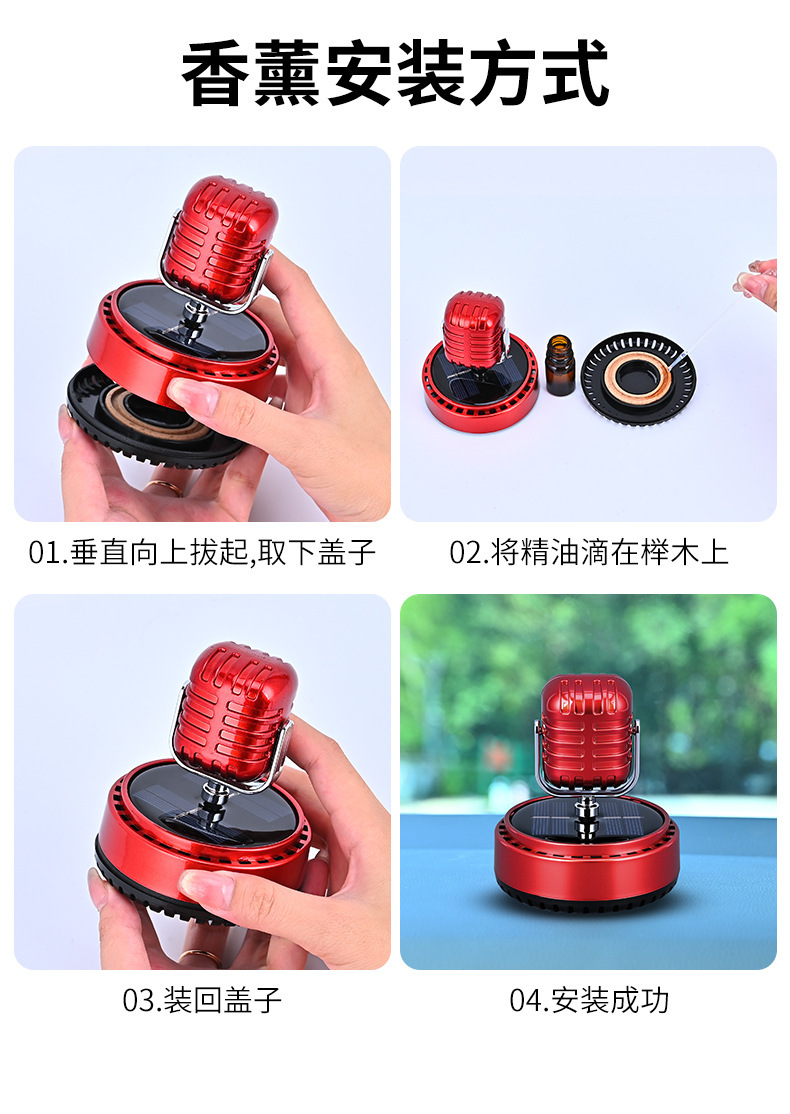 香薰安装方式

01.垂直向上拔起,取下盖子

02.将精油滴在榉木上

03.装回盖子

04.安装成功