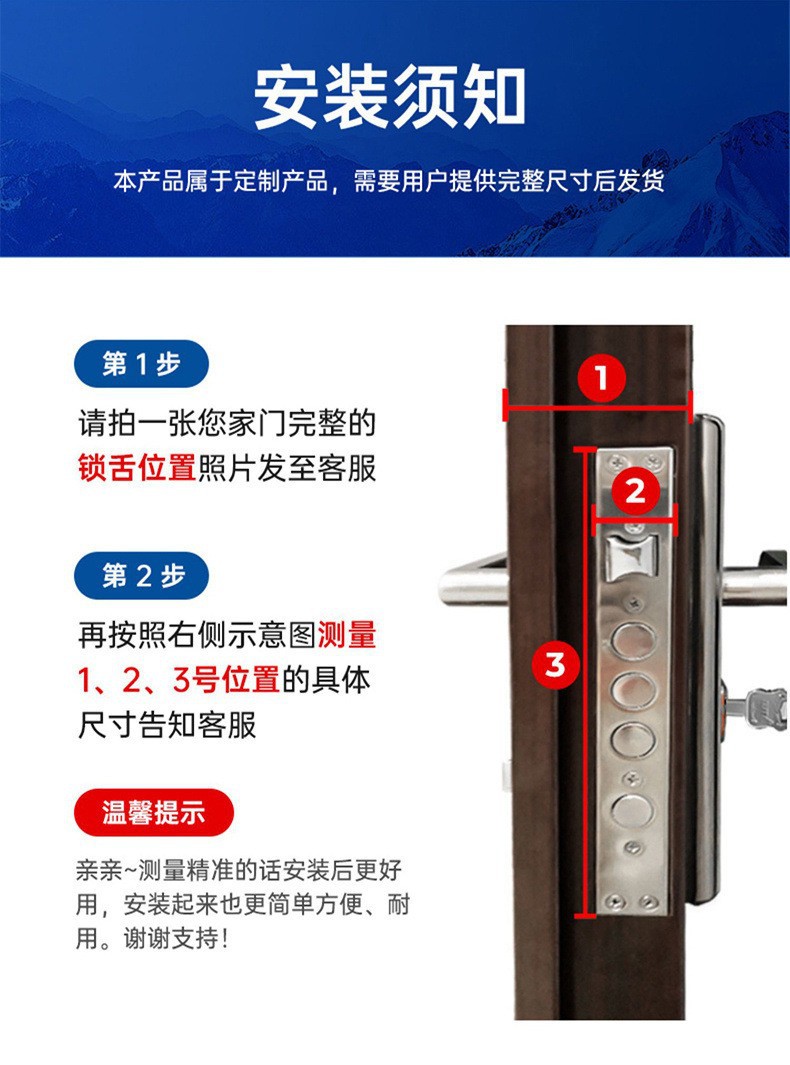 安装须知

本产品属于定制产品，需要用户提供完整尺寸后发货

第 1 步

请拍一张您家门完整的锁舌位置照片发至客服

第 2 步

再按照右侧示意图测量1、2、3号位置的具体尺寸告知客服

温馨提示

亲亲~测量精准的话安装后更好用，安装起来也更简单方便、耐用。谢谢支持！

1

2

3