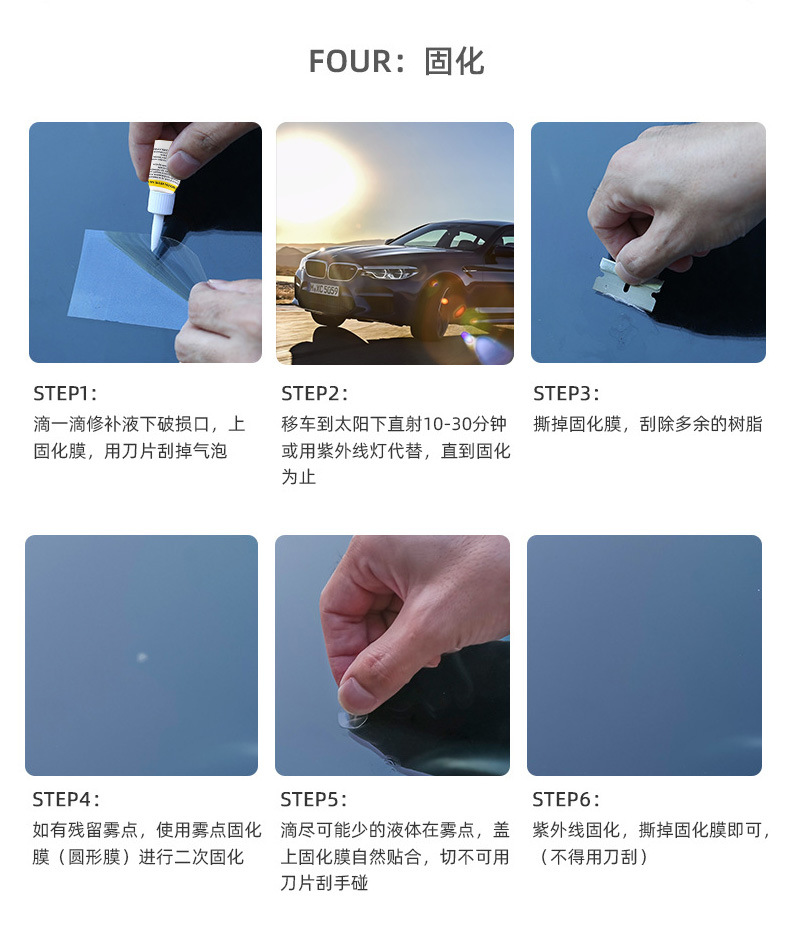 FOUR：固化

STEP1：
滴一滴修补液下破损口，上固化膜，用刀片刮掉气泡

STEP2：
移车到太阳下直射10-30分钟或用紫外线灯代替，直到固化为止

STEP3：
撕掉固化膜，刮除多余的树脂

STEP4：
如有残留雾点，使用雾点固化膜（圆形膜）进行二次固化

STEP5：
滴尽可能少的液体在雾点，盖上固化膜自然贴合，切不可用刀片刮手碰

STEP6：
紫外线固化，撕掉固化膜即可，（不得用刀刮）