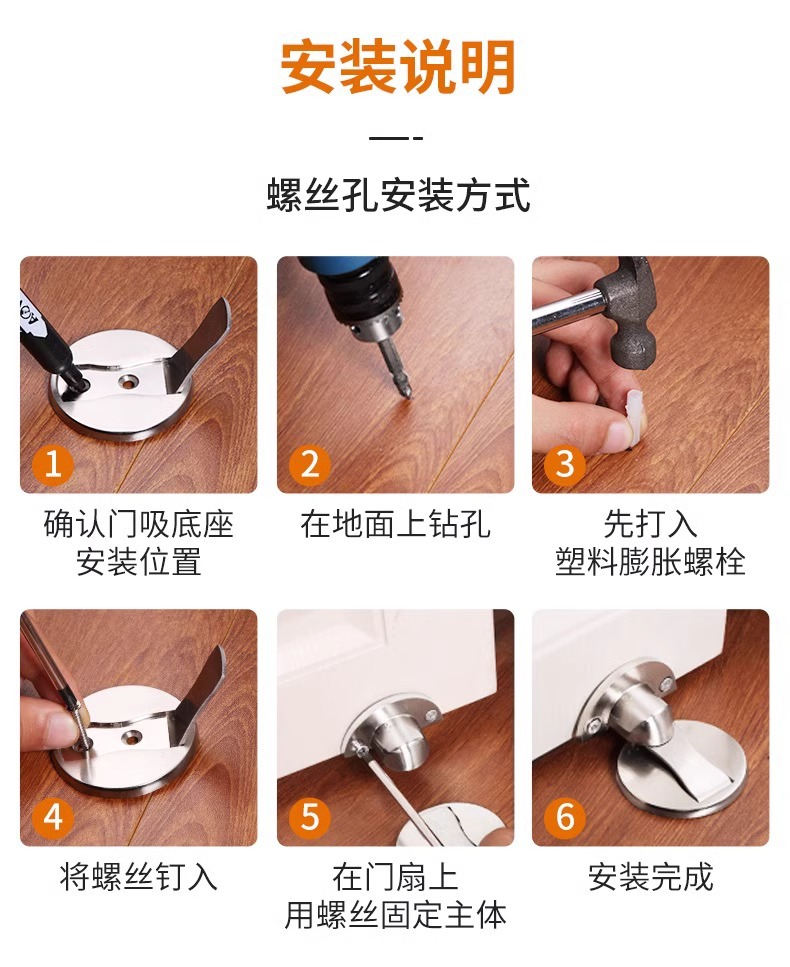 安装说明

螺丝孔安装方式

1
确认门吸底座安装位置

2
在地面上钻孔

3
先打入塑料膨胀螺栓

4
将螺丝钉入

5
在门扇上用螺丝固定主体

6
安装完成