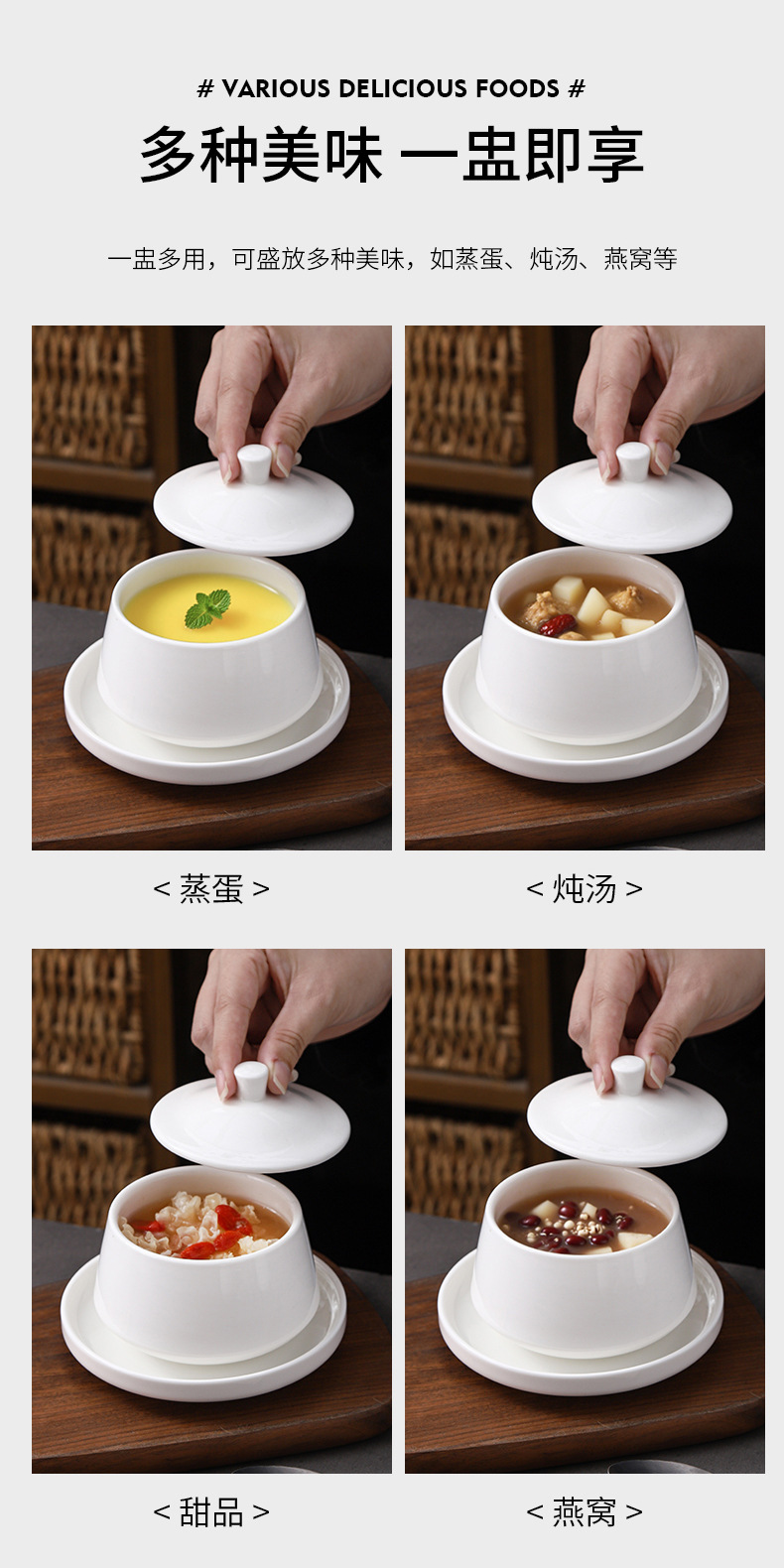 # VARIOUS DELICIOUS FOODS #

多种美味 一盅即享

一盅多用，可盛放多种美味，如蒸蛋、炖汤、燕窝等

< 蒸蛋 >

< 炖汤 >

< 甜品 >

< 燕窝 >