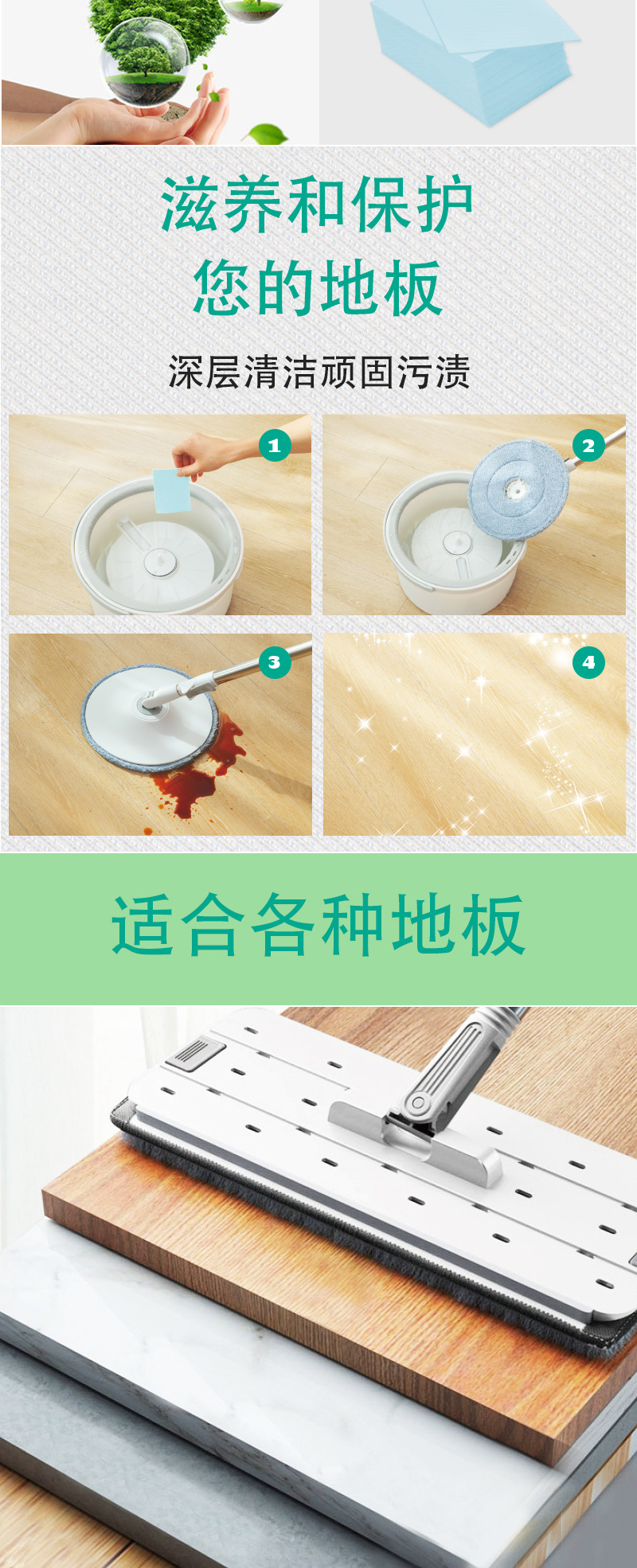 滋养和保护
您的地板

深层清洁顽固污渍

1

2

3

4

适合各种地板