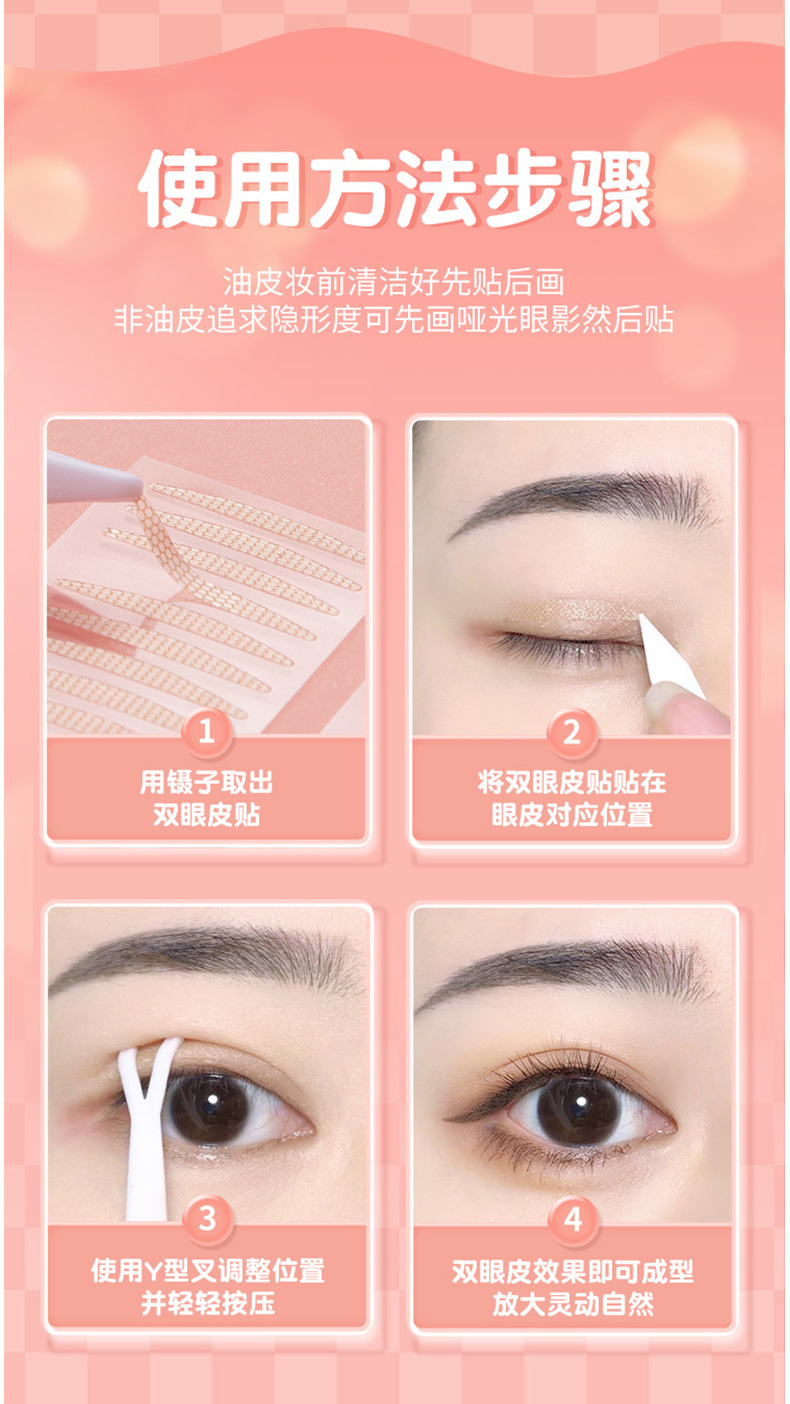 使用方法步骤

油皮妆前清洁好先贴后画
非油皮追求隐形度可先画哑光眼影然后贴

1
用镊子取出
双眼皮贴

2
将双眼皮贴贴在
眼皮对应位置

3
使用Y型叉调整位置
并轻轻按压

4
双眼皮效果即可成型
放大灵动自然