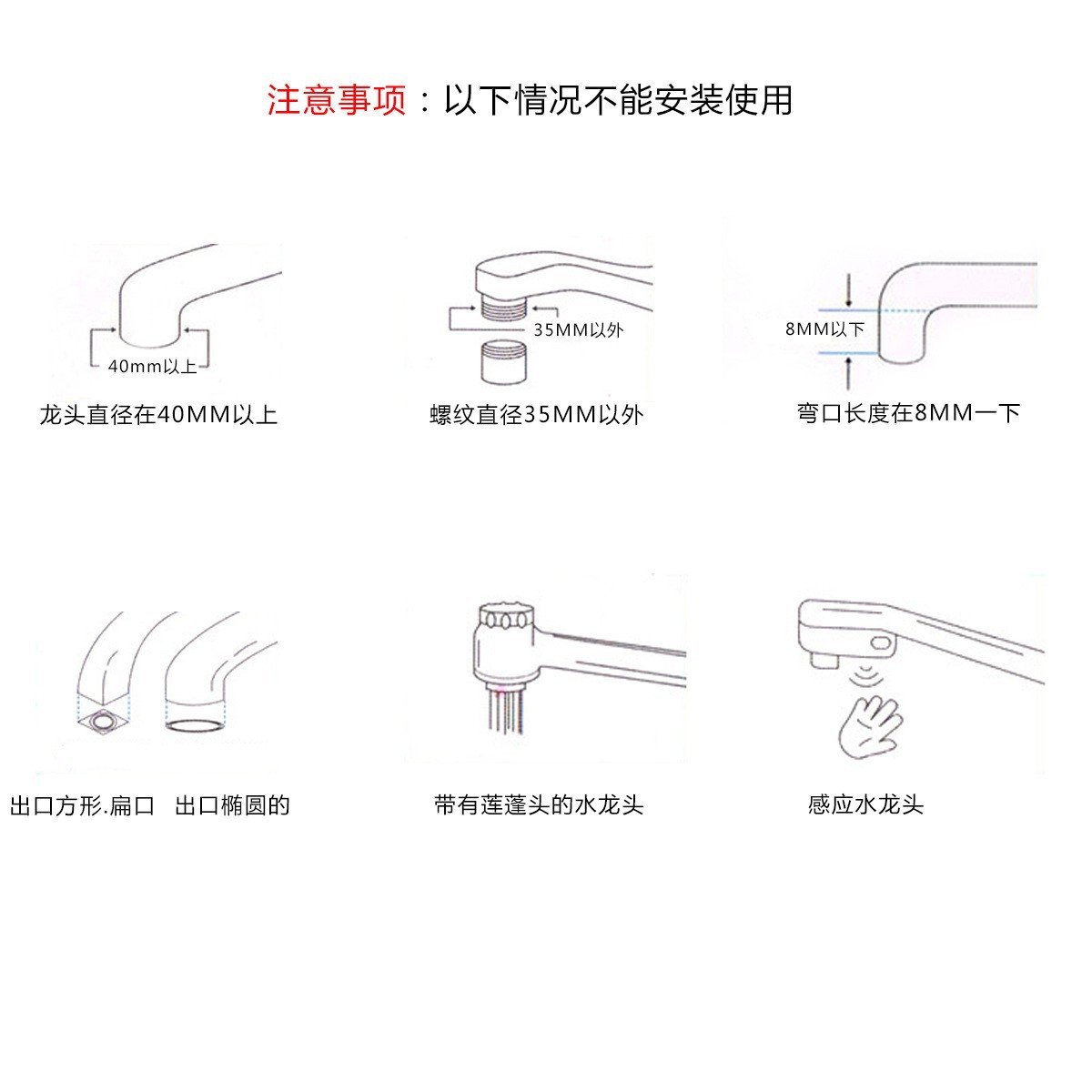 注意事项：以下情况不能安装使用

40mm以上

龙头直径在40MM以上

35MM以外

螺纹直径35MM以外

8MM以下

弯口长度在8MM一下

出口方形.扁口　出口椭圆的

带有莲蓬头的水龙头

感应水龙头