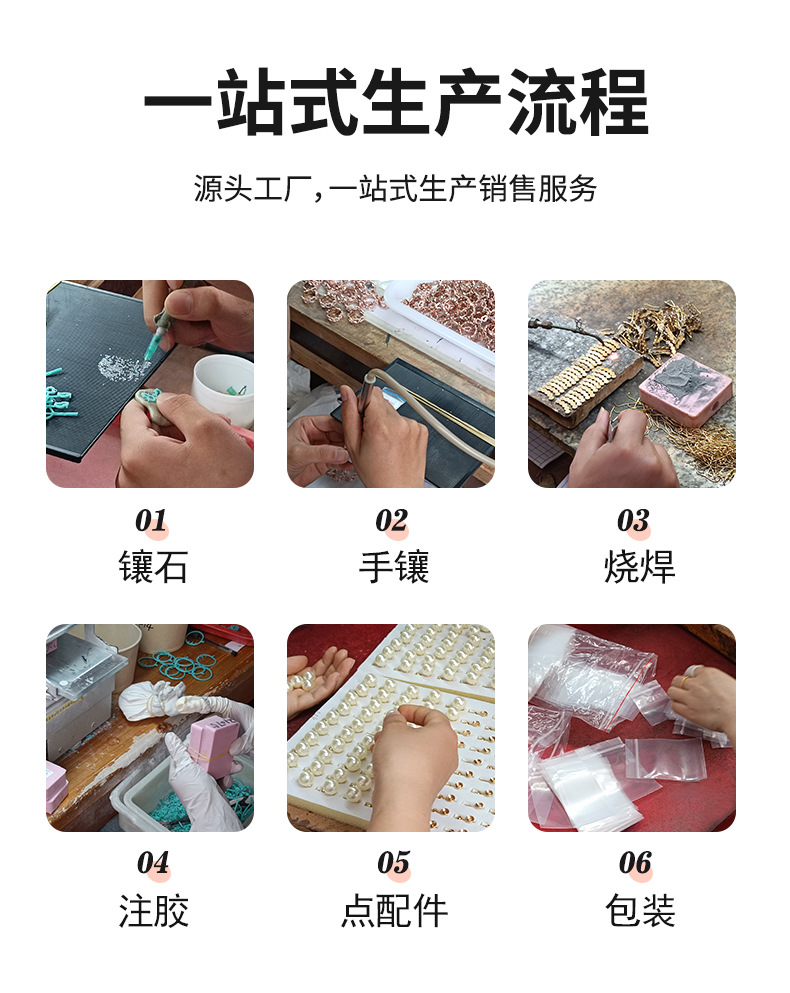 一站式生产流程

源头工厂，一站式生产销售服务

01
镶石

02
手镶

03
烧焊

04
注胶

05
点配件

06
包装