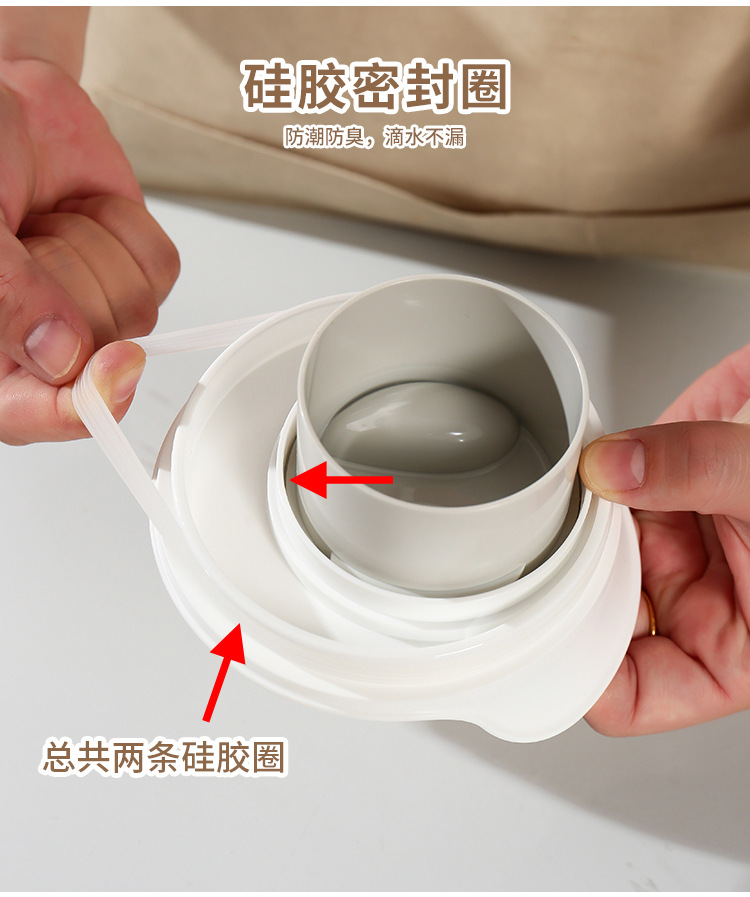 硅胶密封圈
防潮防臭，滴水不漏

总共两条硅胶圈