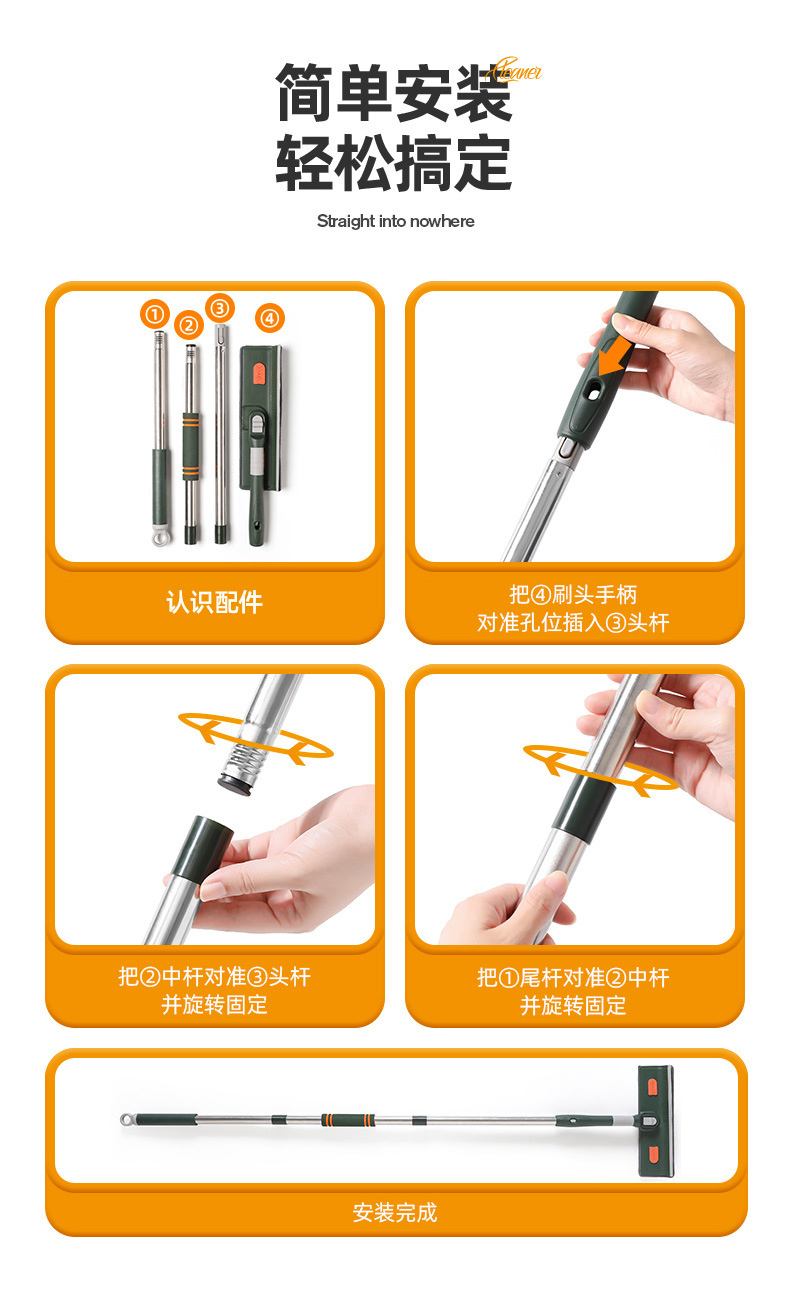 简单安装
轻松搞定

Cleaner

Straight into nowhere

①
②
③
④

认识配件

把④刷头手柄
对准孔位插入③头杆

把②中杆对准③头杆
并旋转固定

把①尾杆对准②中杆
并旋转固定

安装完成