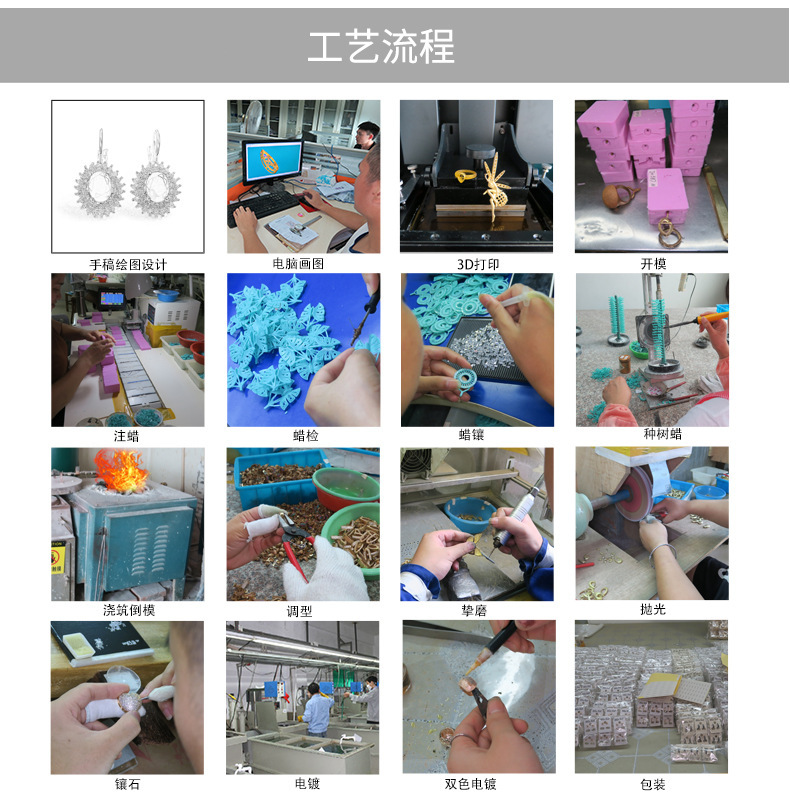 工艺流程

手稿绘图设计

电脑画图

3D打印

开模

注蜡

蜡检

蜡镶

种树蜡

浇筑倒模

调型

挚磨

抛光

镶石

电镀

双色电镀

包装