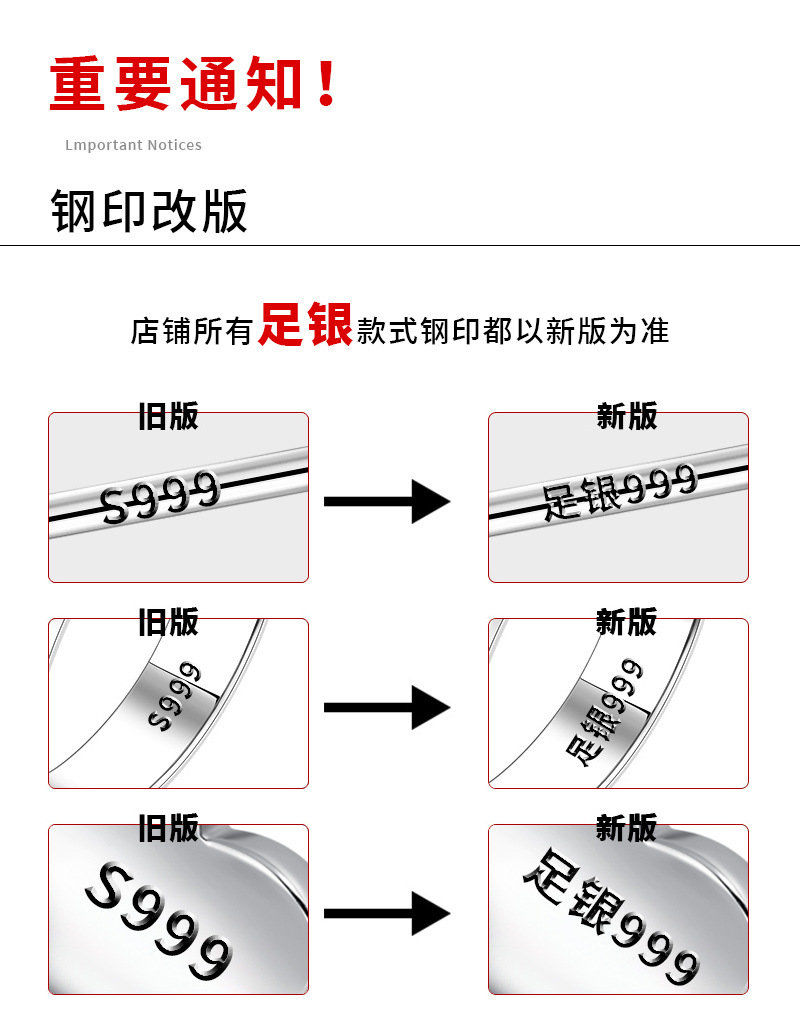 重要通知！

Lmportant Notices

钢印改版

店铺所有足银款式钢印都以新版为准

旧版

S999

新版

足银999

旧版

S999

新版

足银999

旧版

S999

新版

足银999